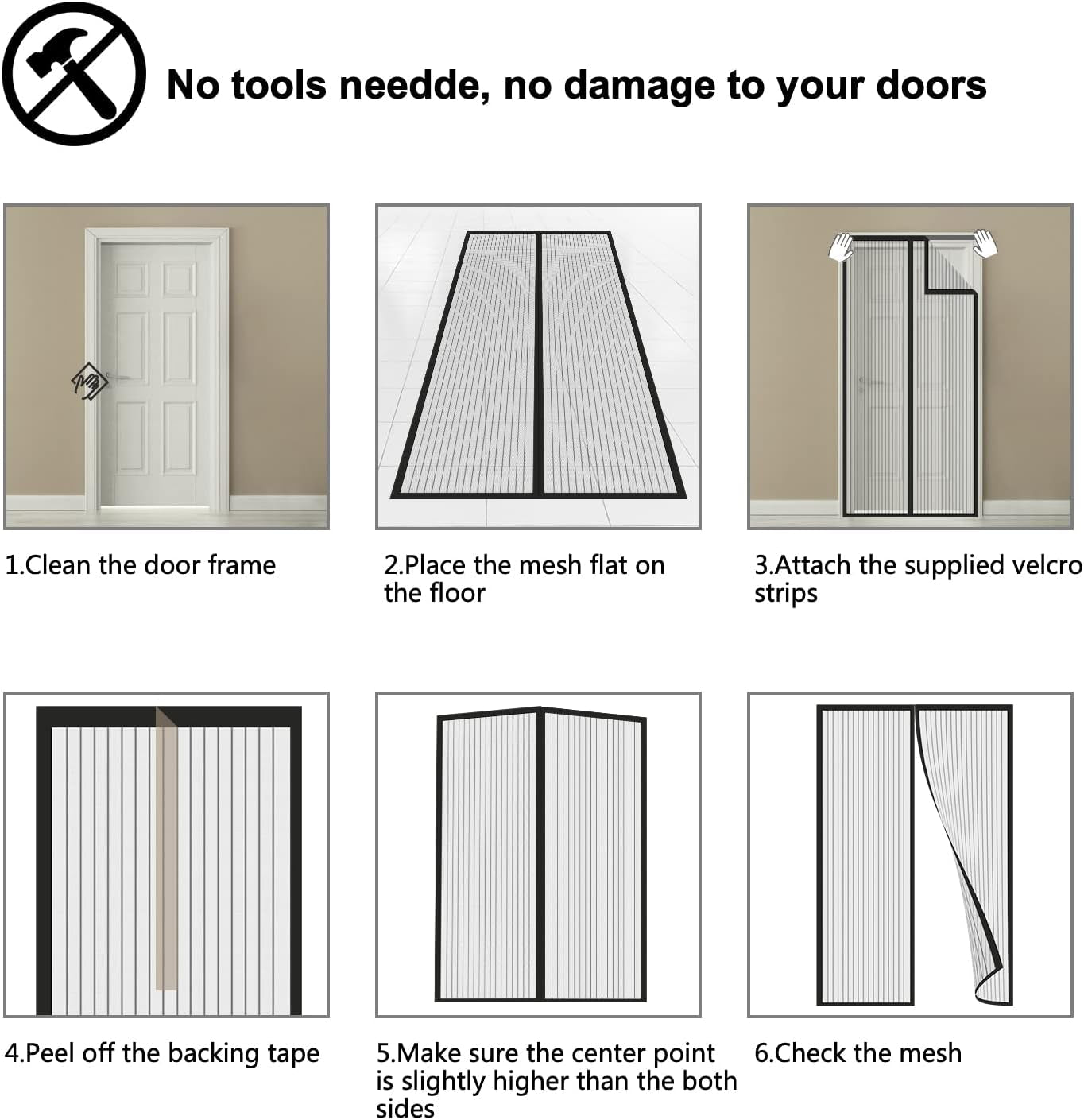 No tools needde, no damage to your doors

1.Clean the door frame

2.Place the mesh flat on the floor

3.Attach the supplied velcro strips

4.Peel off the backing tape

5.Make sure the center point is slightly higher than the both sides

6.Check the mesh