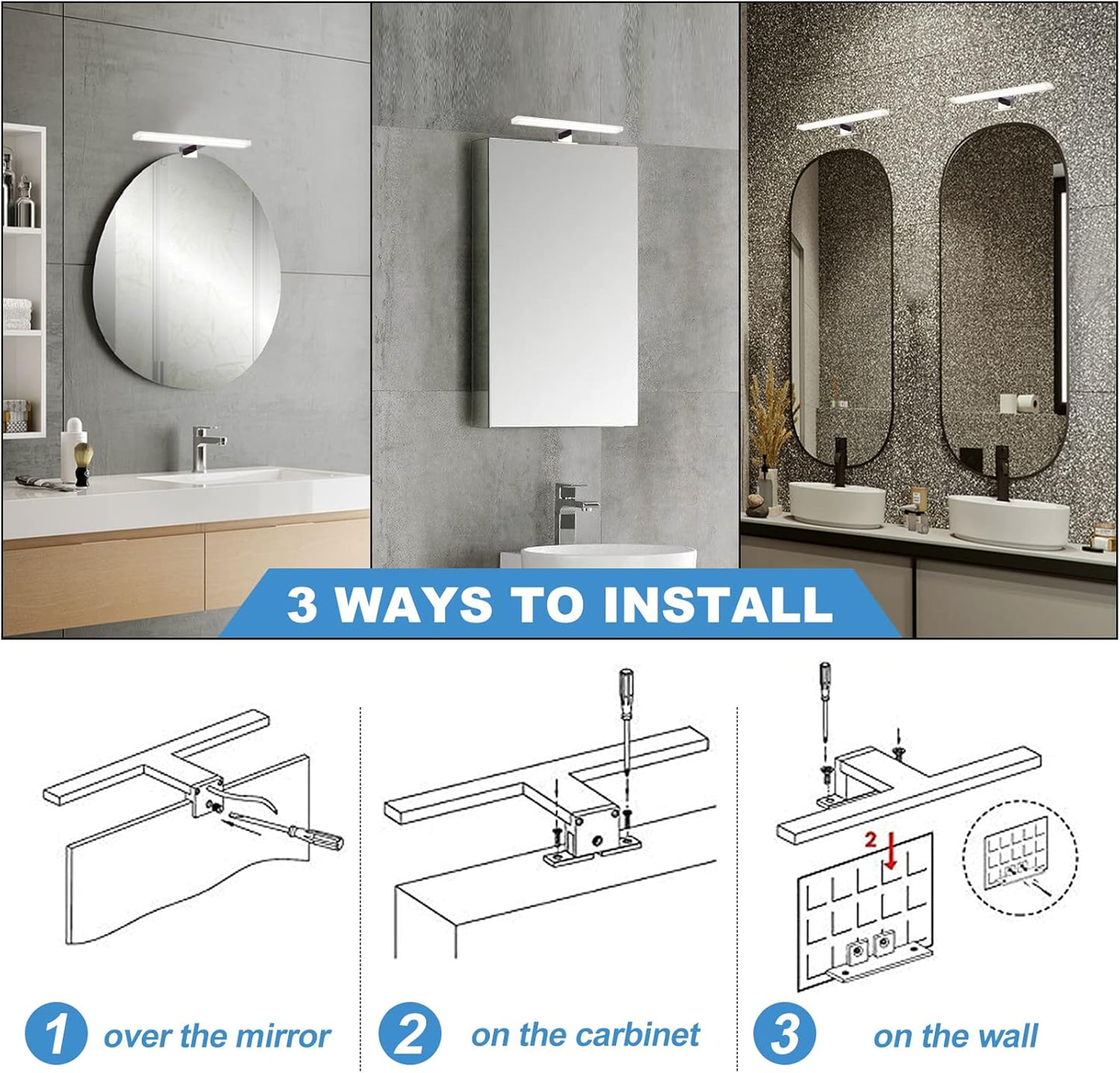 3 WAYS TO INSTALL

2

1 over the mirror

2 on the carbinet

3 on the wall