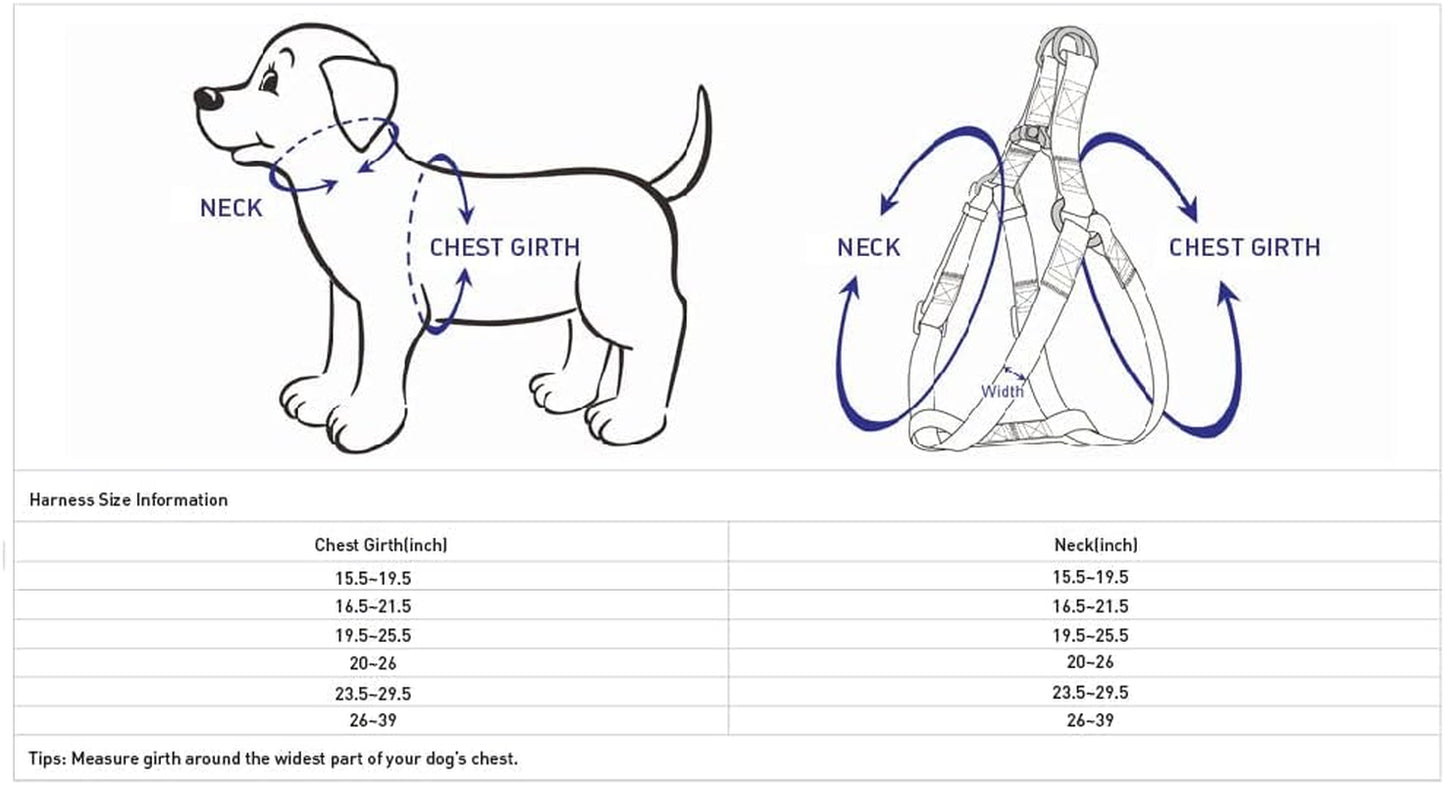 NECK

CHEST GIRTH

NECK

CHEST GIRTH

Width

Harness Size Information

| Chest Girth(inch) | Neck(inch) |
|---|---|
| 15.5~19.5 | 15.5~19.5 |
| 16.5~21.5 | 16.5~21.5 |
| 19.5~25.5 | 19.5~25.5 |
| 20~26 | 20~26 |
| 23.5~29.5 | 23.5~29.5 |
| 26~39 | 26~39 |

Tips: Measure girth around the widest part of your dog's chest.