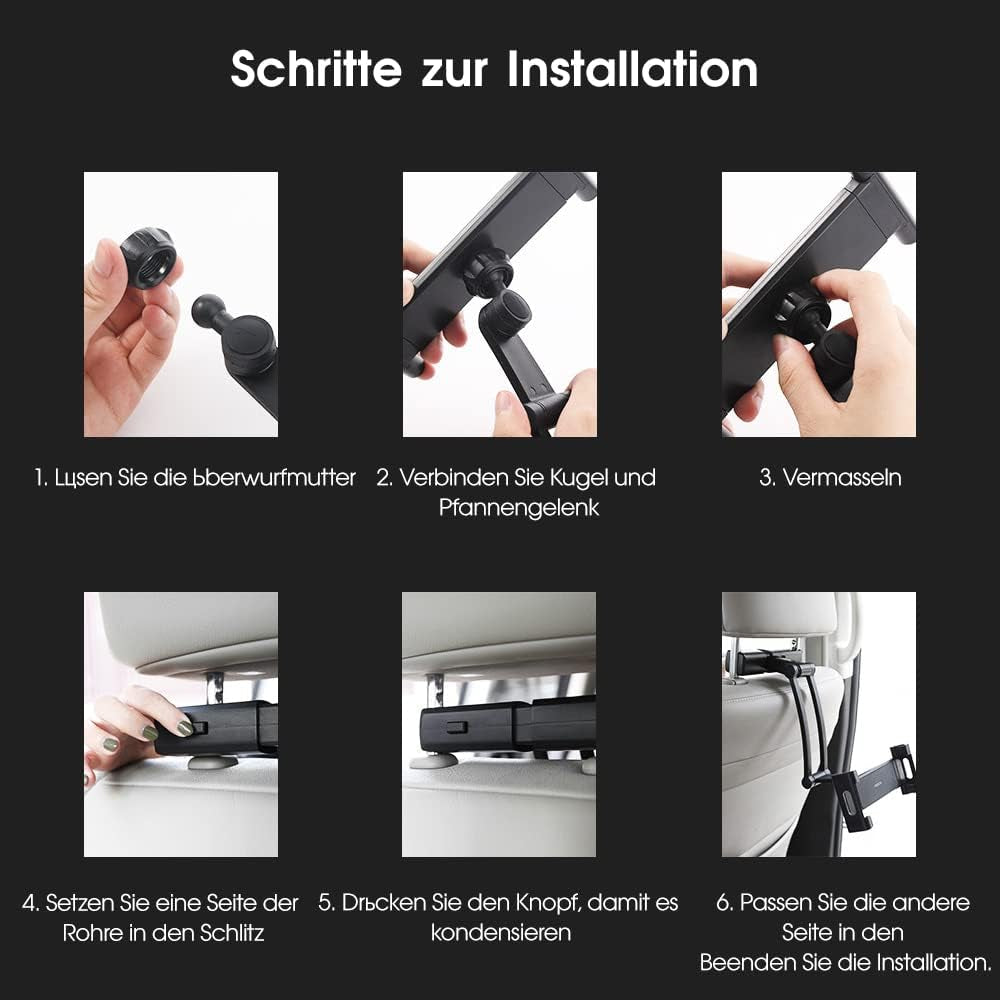 Schritte zur Installation

1. Lцsen Sie die Ьberwurfmutter

2. Verbinden Sie Kugel und Pfannengelenk

3. Vermasseln

4. Setzen Sie eine Seite der Rohre in den Schlitz

5. Drьcken Sie den Knopf, damit es kondensieren

6. Passen Sie die andere Seite in den Beenden Sie die Installation.