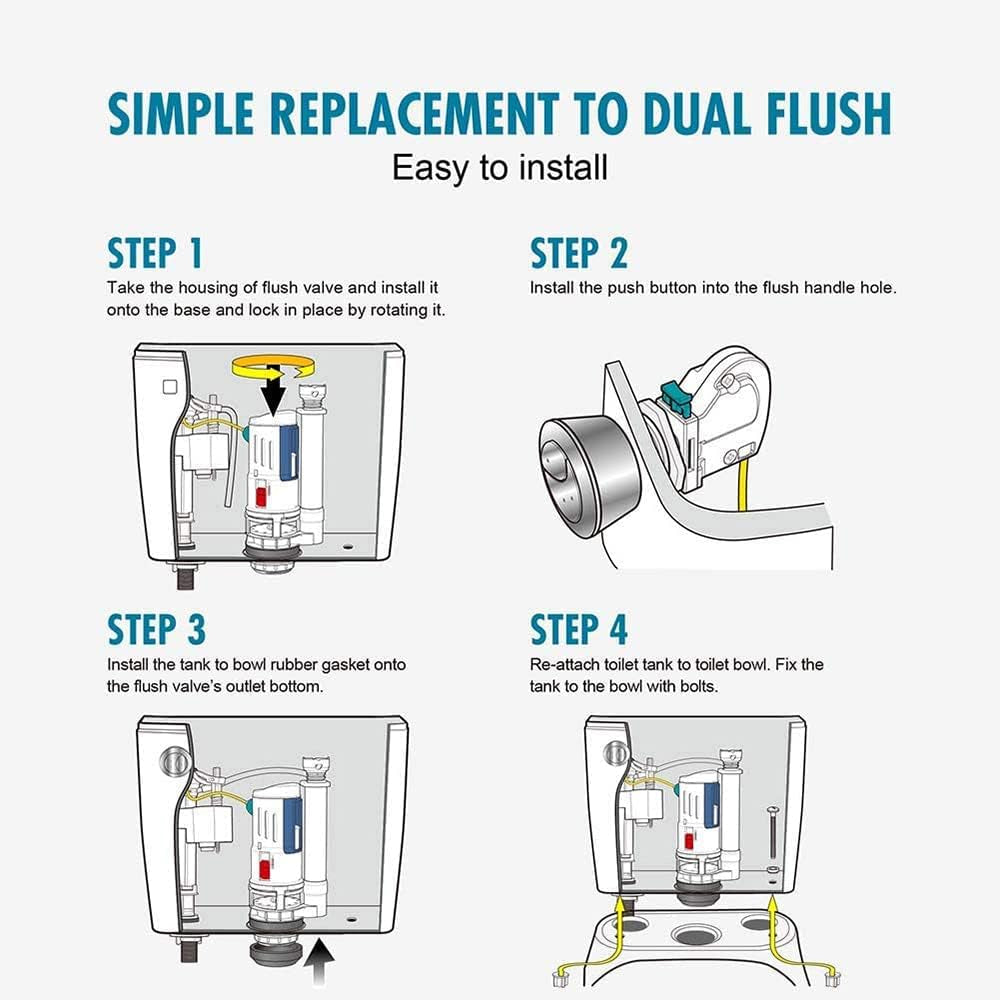 SIMPLE REPLACEMENT TO DUAL FLUSH
Easy to install

STEP 1
Take the housing of flush valve and install it onto the base and lock in place by rotating it.

STEP 2
Install the push button into the flush handle hole.

STEP 3
Install the tank to bowl rubber gasket onto the flush valve's outlet bottom.

STEP 4
Re-attach toilet tank to toilet bowl. Fix the tank to the bowl with bolts.