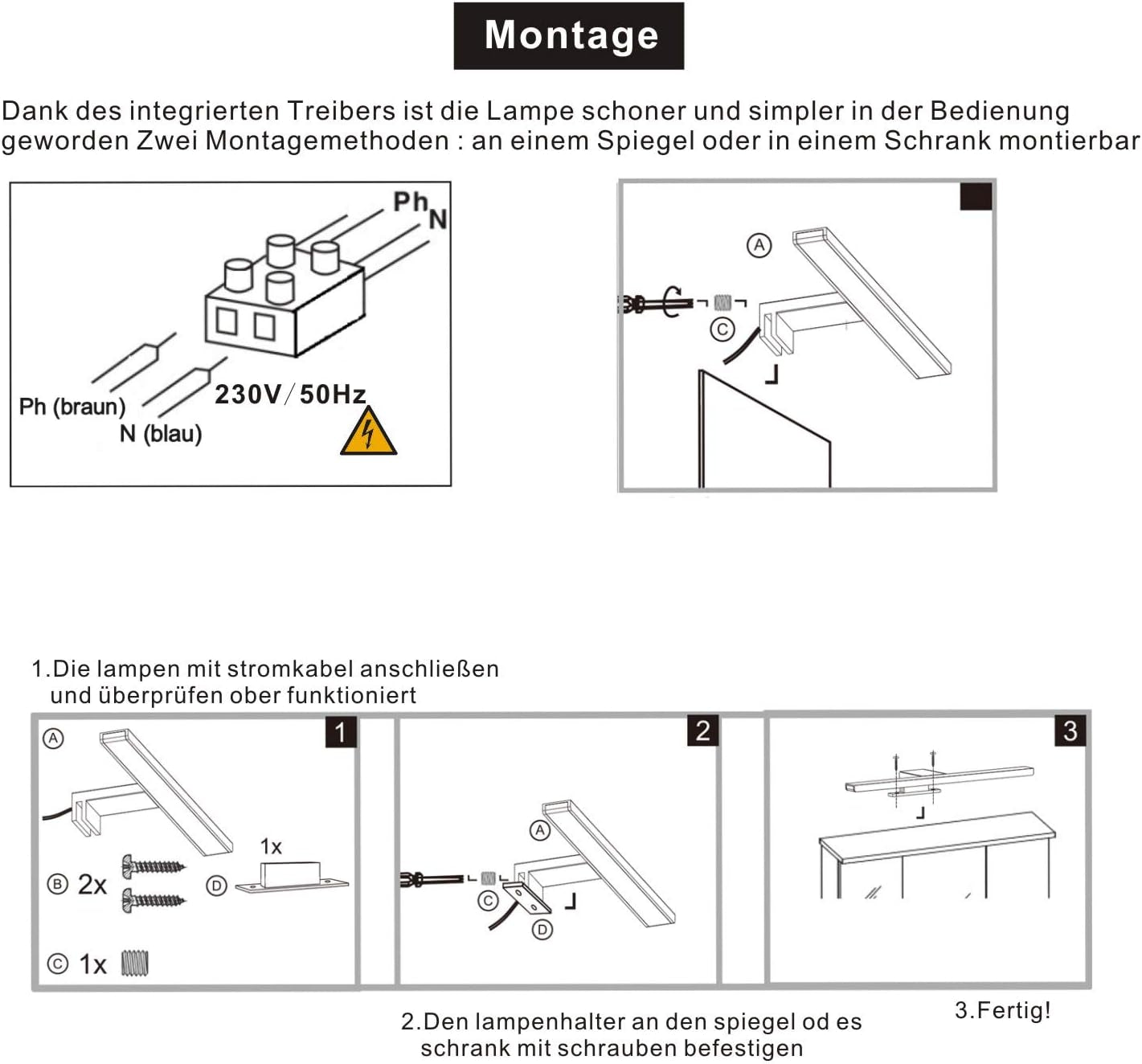 Montage

Dank des integrierten Treibers ist die Lampe schoner und simpler in der Bedienung geworden Zwei Montagemethoden : an einem Spiegel oder in einem Schrank montierbar

Ph
N
Ph (braun)
N (blau)
230V/50Hz

A
C

1.Die lampen mit stromkabel anschließen und überprüfen ober funktioniert

1
A
B 2x
D
1x
C 1x

2
A
C
D

3

2.Den lampenhalter an den spiegel od es schrank mit schrauben befestigen

3.Fertig!