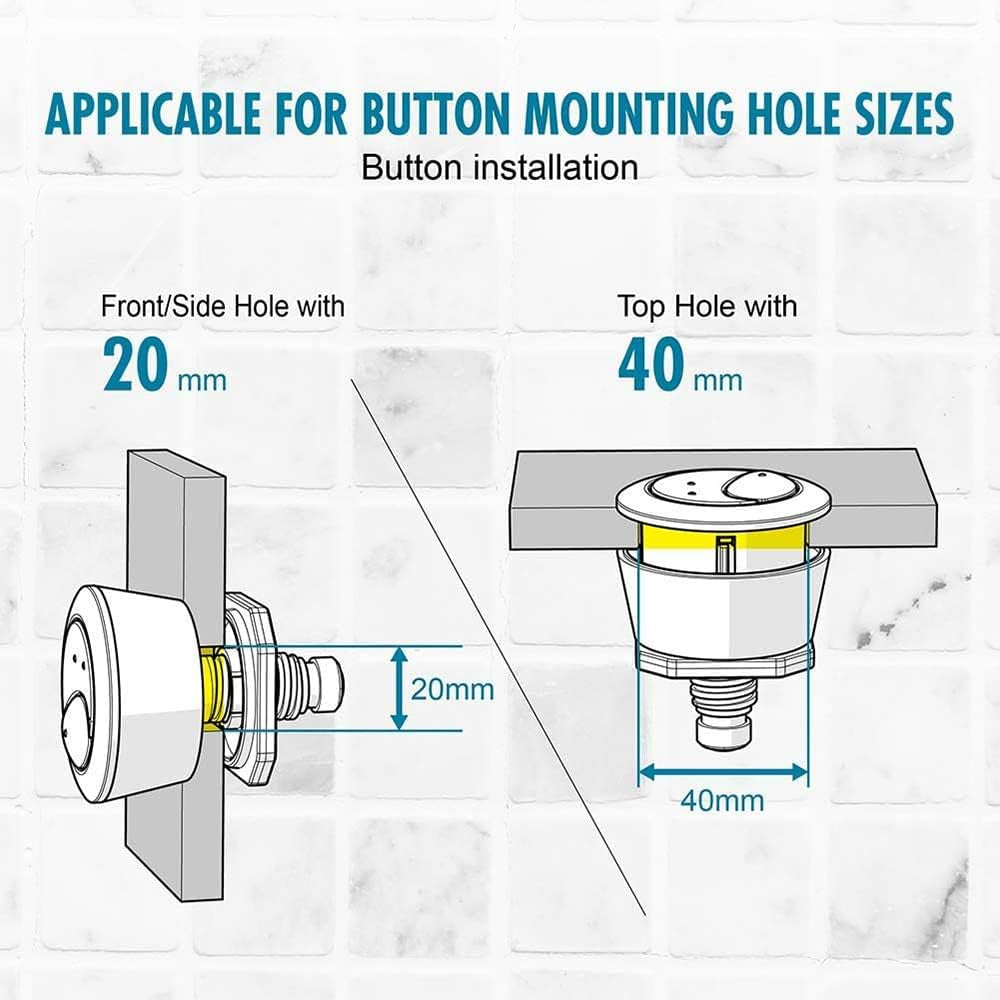 APPLICABLE FOR BUTTON MOUNTING HOLE SIZES
Button installation

Front/Side Hole with
20 mm

20mm

Top Hole with
40 mm

40mm