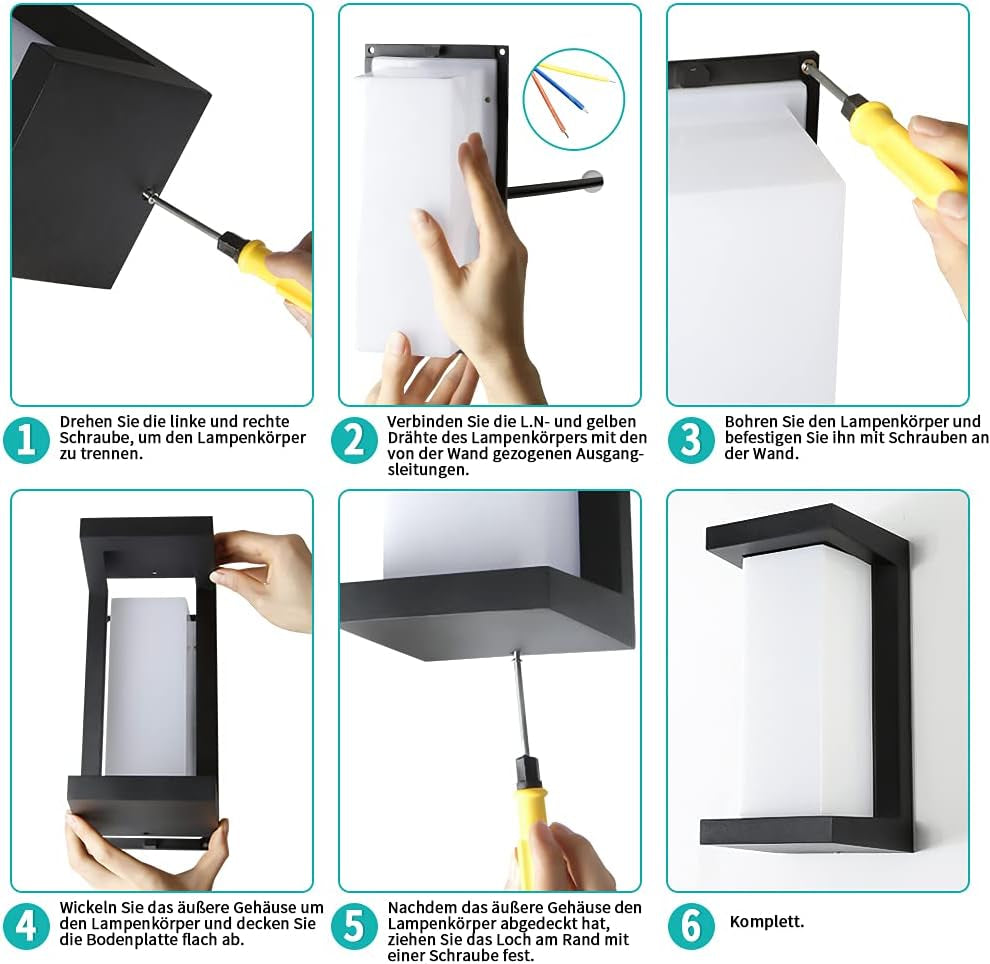 1 Drehen Sie die linke und rechte Schraube, um den Lampenkörper zu trennen.

2 Verbinden Sie die L.N- und gelben Drähte des Lampenkörpers mit den von der Wand gezogenen Ausgangsleitungen.

3 Bohren Sie den Lampenkörper und befestigen Sie ihn mit Schrauben an der Wand.

4 Wickeln Sie das äußere Gehäuse um den Lampenkörper und decken Sie die Bodenplatte flach ab.

5 Nachdem das äußere Gehäuse den Lampenkörper abgedeckt hat, ziehen Sie das Loch am Rand mit einer Schraube fest.

6 Komplett.