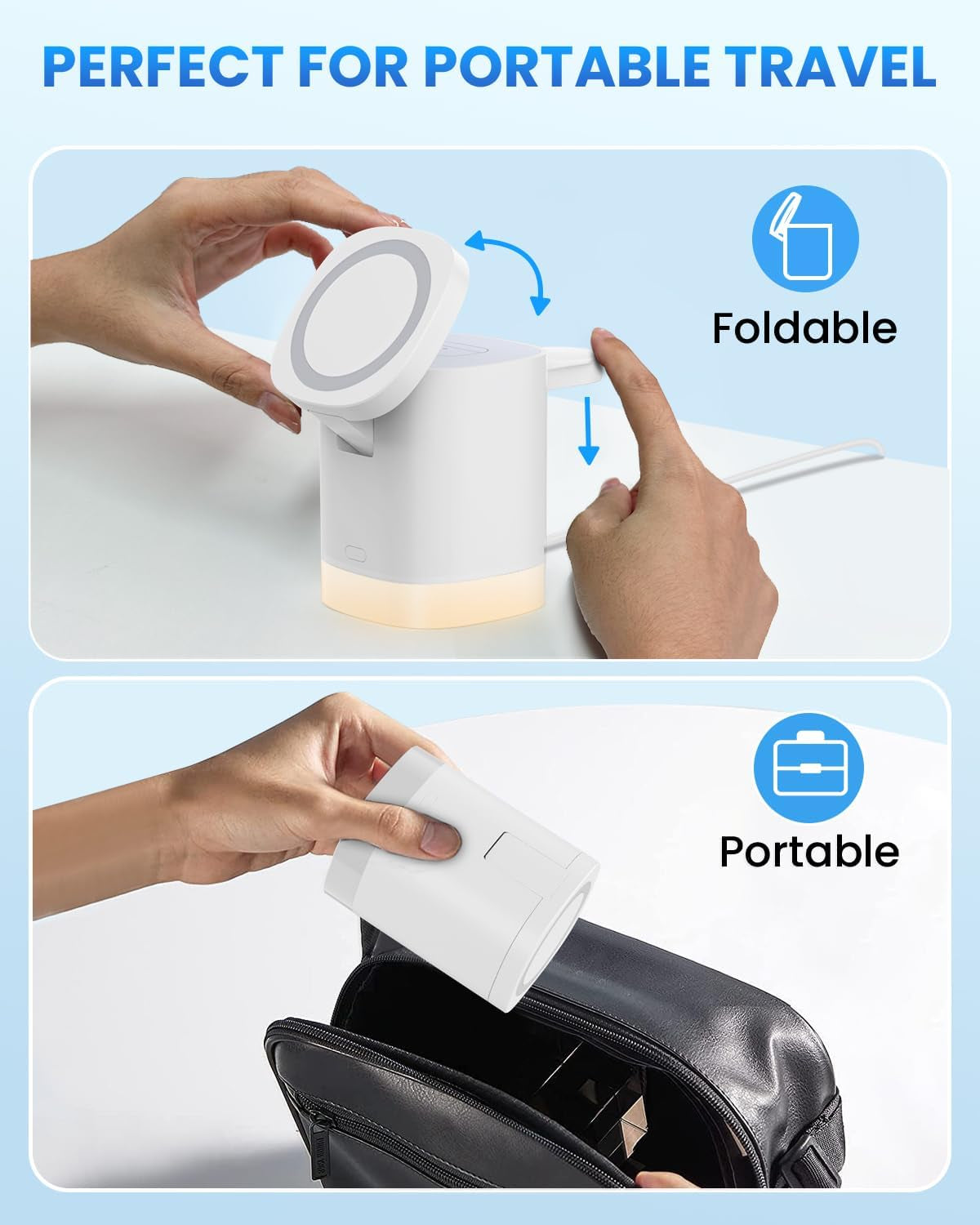 PERFECT FOR PORTABLE TRAVEL

Foldable

Portable