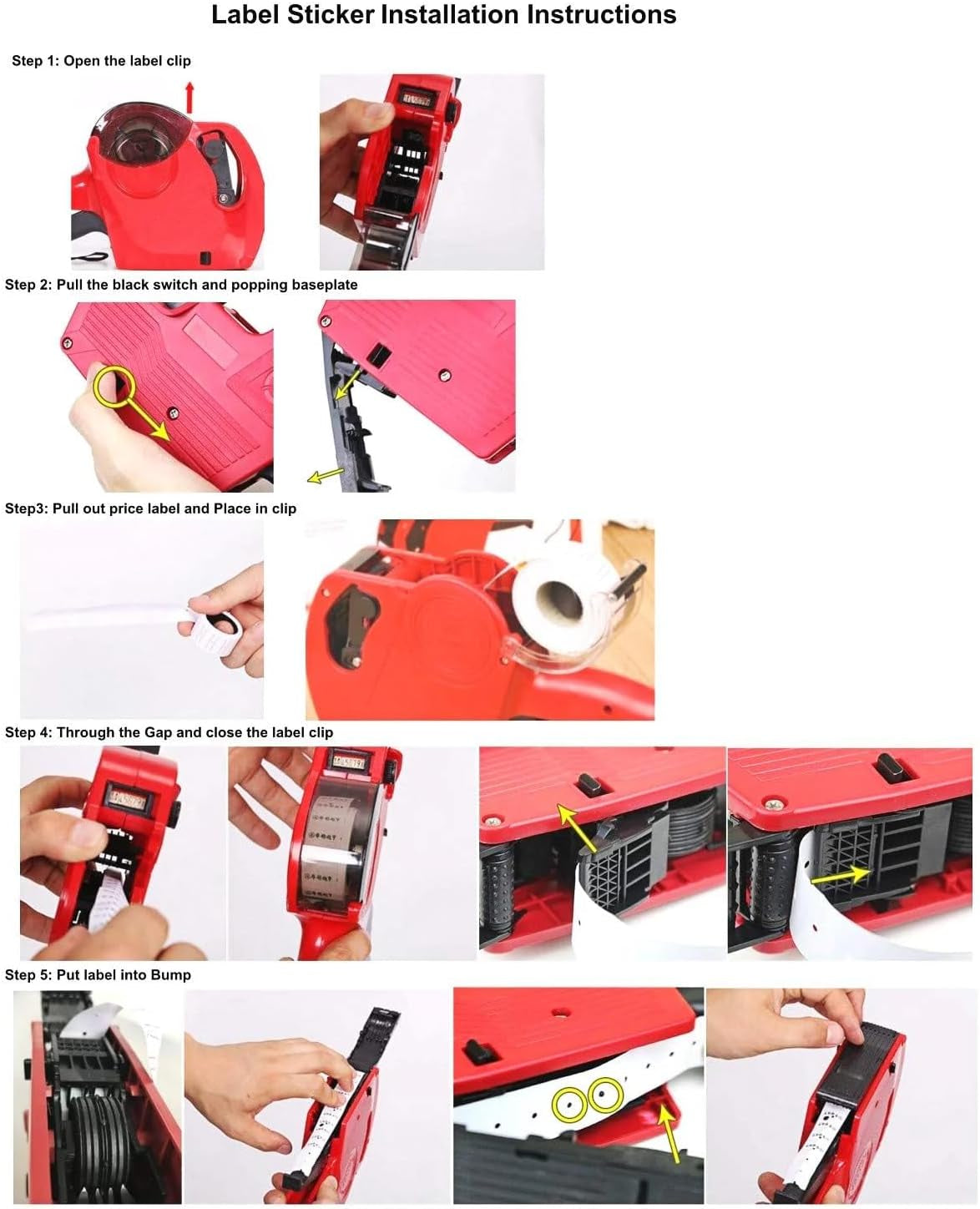 Label Sticker Installation Instructions

Step 1: Open the label clip

Step 2: Pull the black switch and popping baseplate

Step3: Pull out price label and Place in clip

Step 4: Through the Gap and close the label clip

Step 5: Put label into Bump