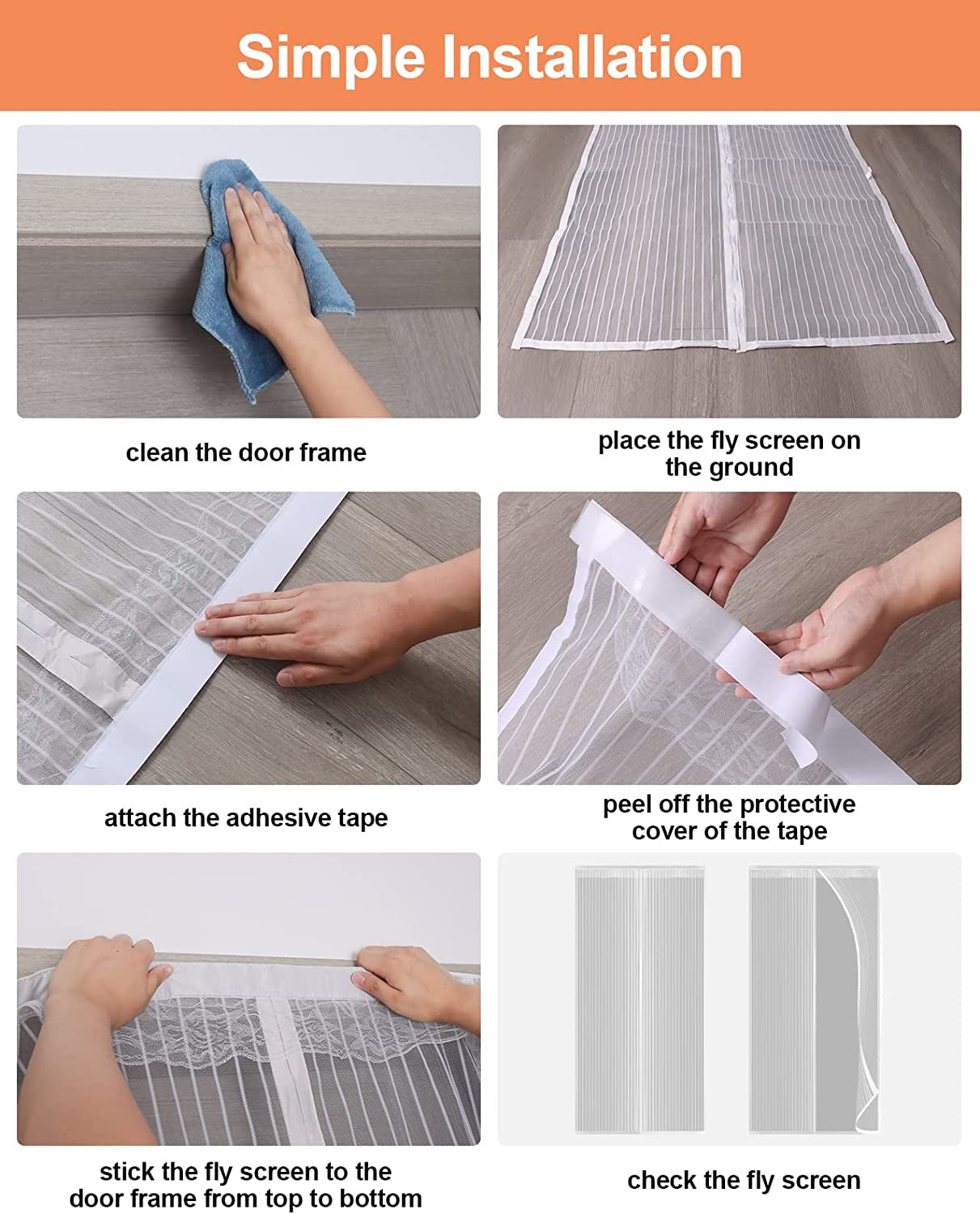 Simple Installation

clean the door frame

place the fly screen on the ground

attach the adhesive tape

peel off the protective cover of the tape

stick the fly screen to the door frame from top to bottom

check the fly screen