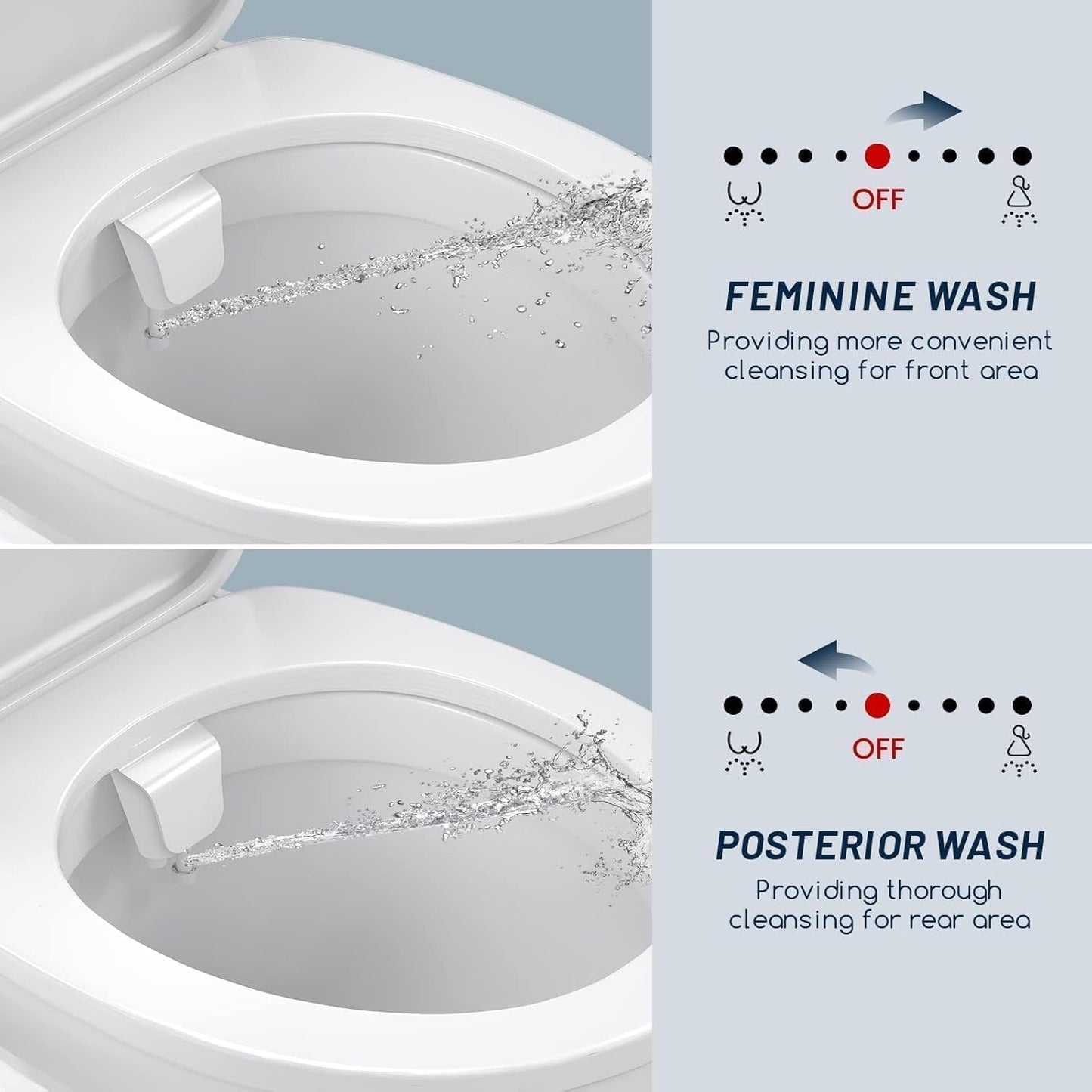 OFF

FEMININE WASH

Providing more convenient cleansing for front area

OFF

POSTERIOR WASH

Providing thorough cleansing for rear area