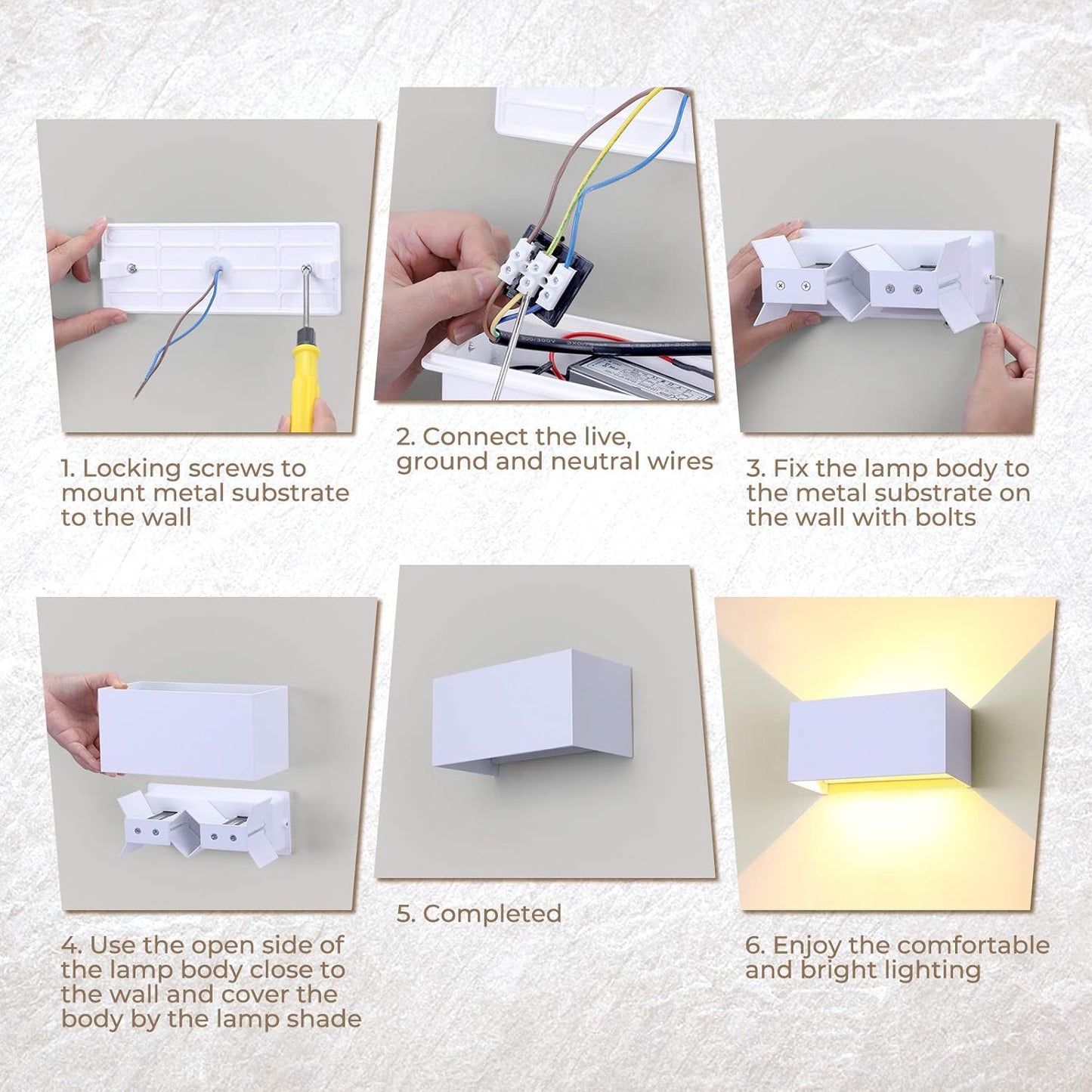 1. Locking screws to mount metal substrate to the wall

2. Connect the live, ground and neutral wires

3. Fix the lamp body to the metal substrate on the wall with bolts

4. Use the open side of the lamp body close to the wall and cover the body by the lamp shade

5. Completed

6. Enjoy the comfortable and bright lighting