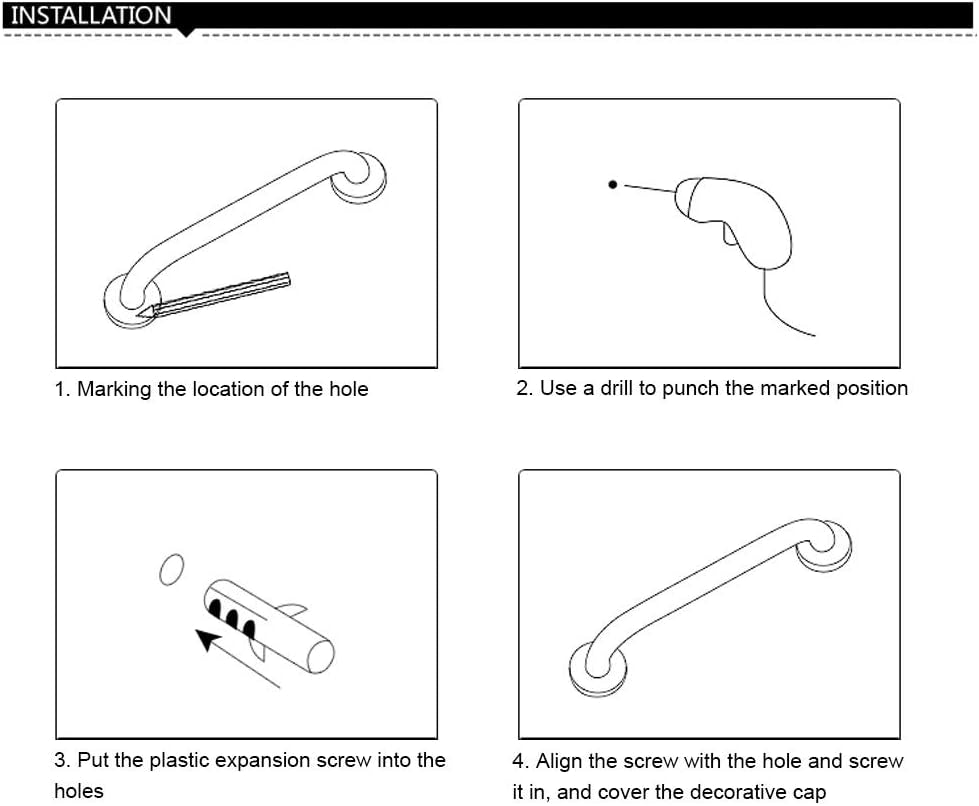 INSTALLATION

1. Marking the location of the hole

2. Use a drill to punch the marked position

3. Put the plastic expansion screw into the holes

4. Align the screw with the hole and screw it in, and cover the decorative cap