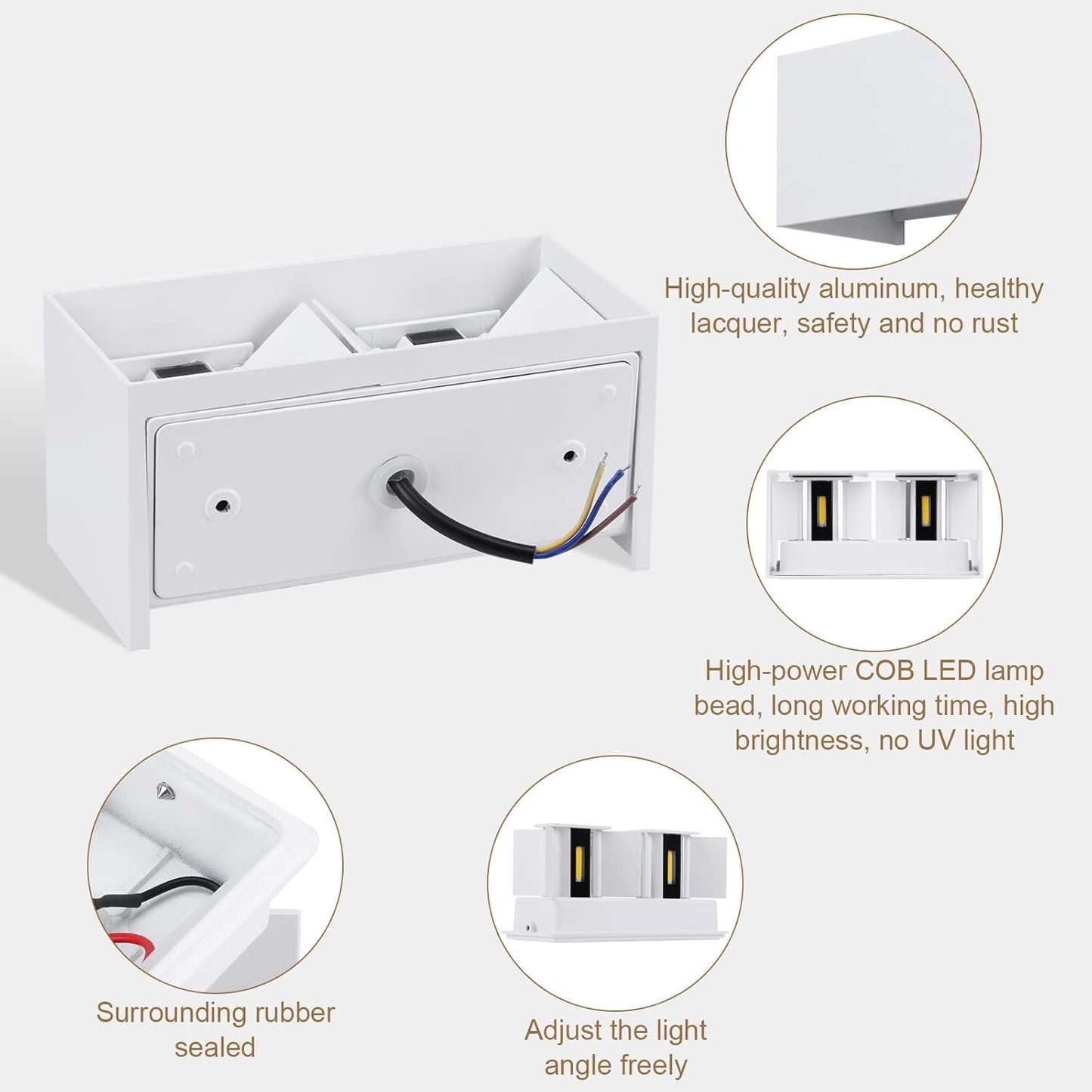 High-quality aluminum, healthy lacquer, safety and no rust

High-power COB LED lamp bead, long working time, high brightness, no UV light

Surrounding rubber sealed

Adjust the light angle freely