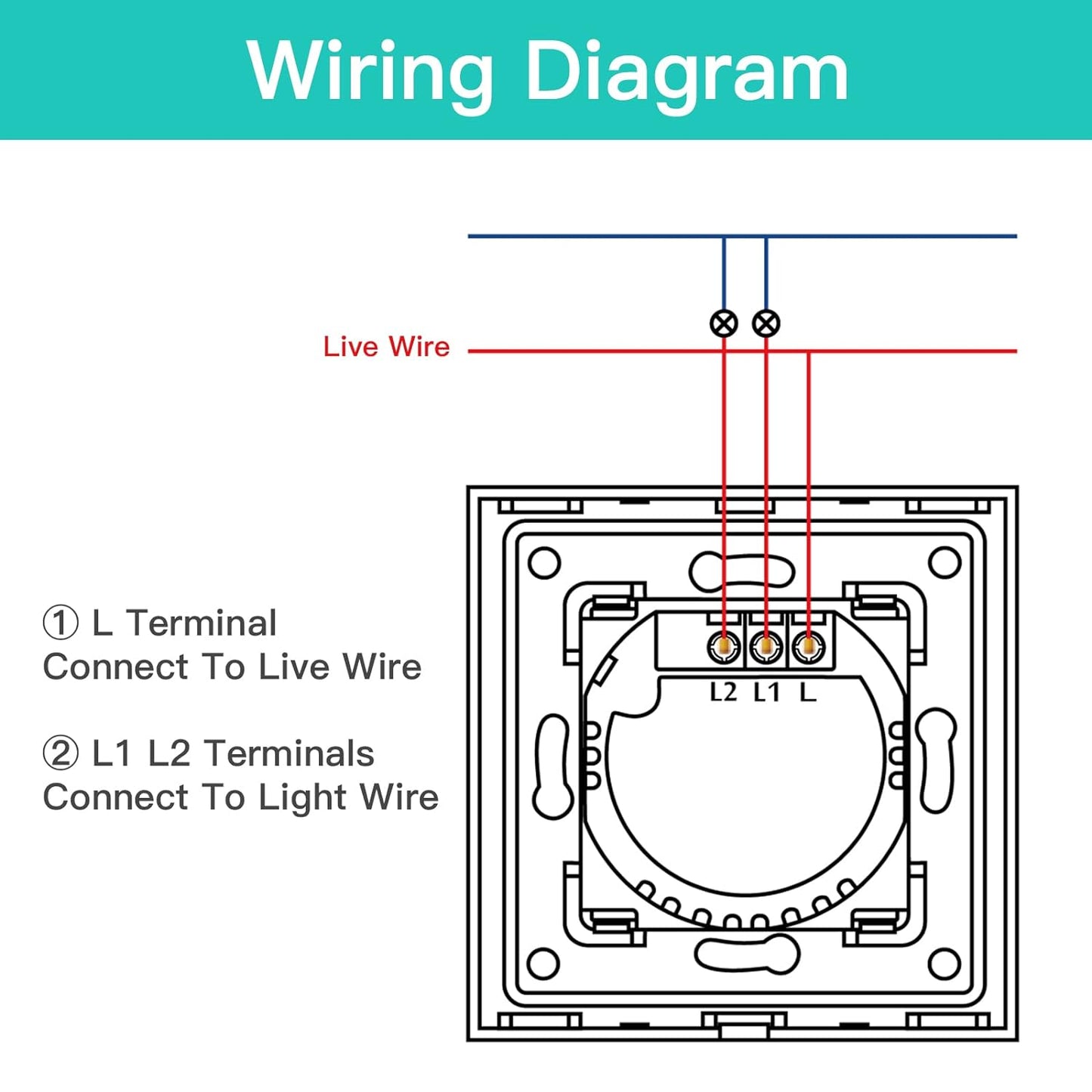 Wiring Diagram

Live Wire

① L Terminal
Connect To Live Wire

② L1 L2 Terminals
Connect To Light Wire

L2 L1 L