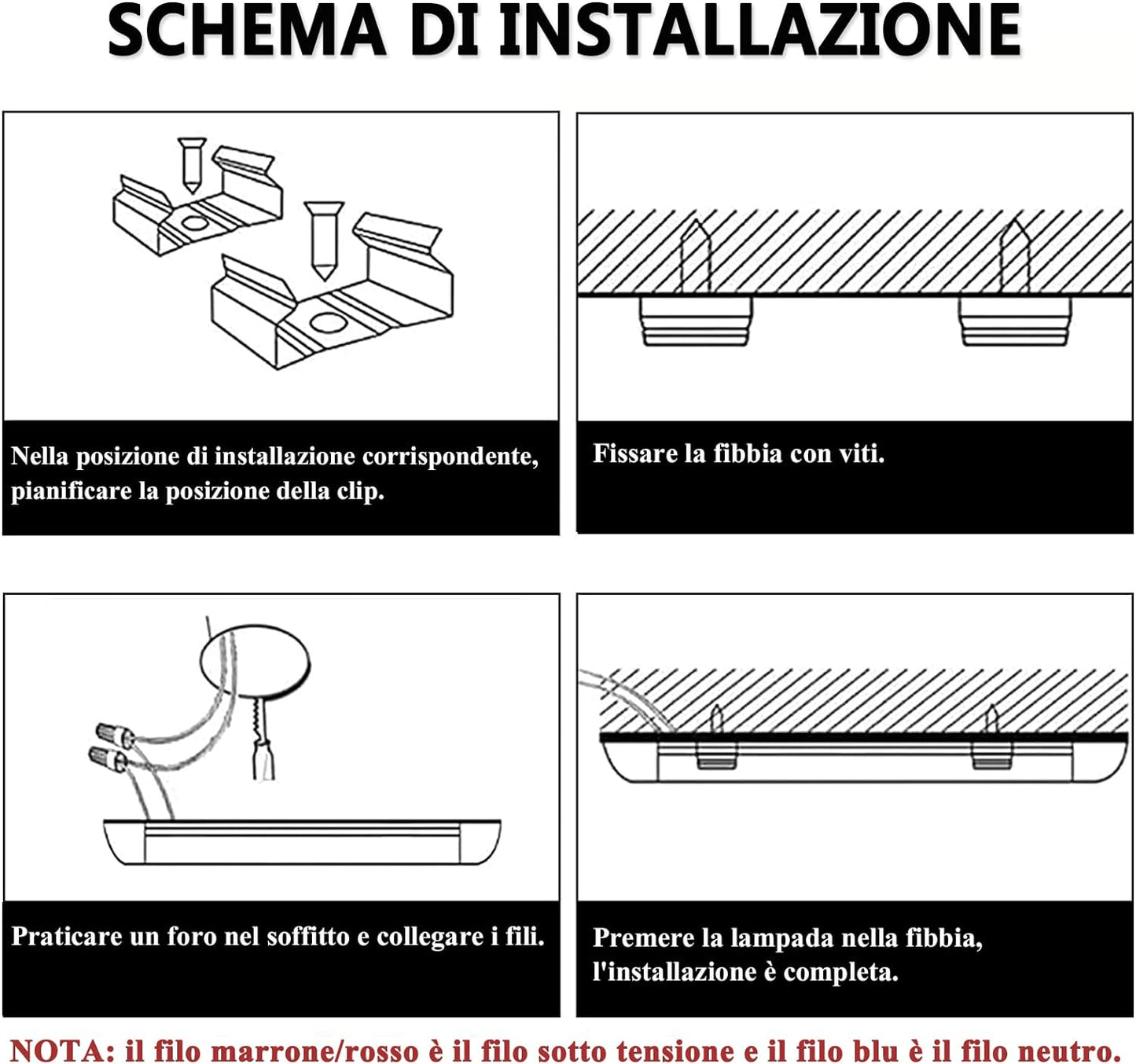 SCHEMA DI INSTALLAZIONE

Nella posizione di installazione corrispondente, pianificare la posizione della clip.

Fissare la fibbia con viti.

Praticare un foro nel soffitto e collegare i fili.

Premere la lampada nella fibbia, l'installazione è completa.

NOTA: il filo marrone/rosso è il filo sotto tensione e il filo blu è il filo neutro.