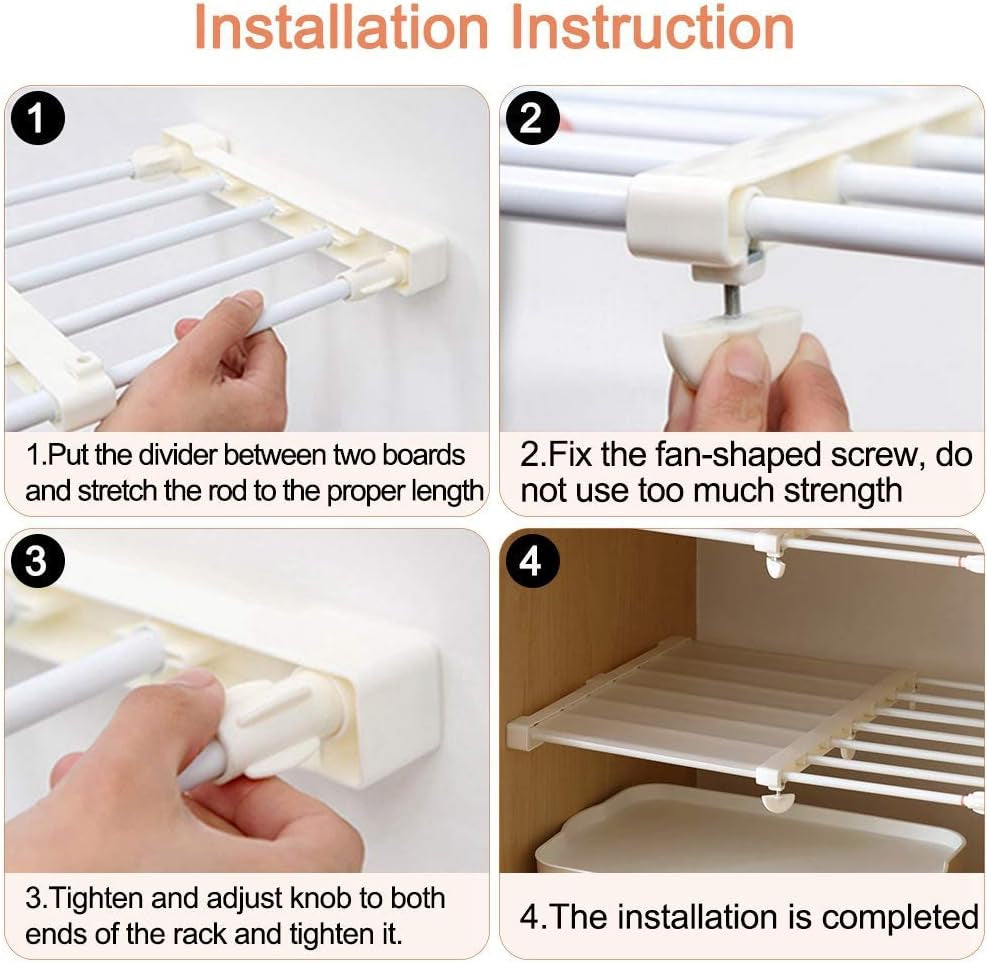 Installation Instruction

1

1.Put the divider between two boards and stretch the rod to the proper length

2

2.Fix the fan-shaped screw, do not use too much strength

3

3.Tighten and adjust knob to both ends of the rack and tighten it.

4

4.The installation is completed