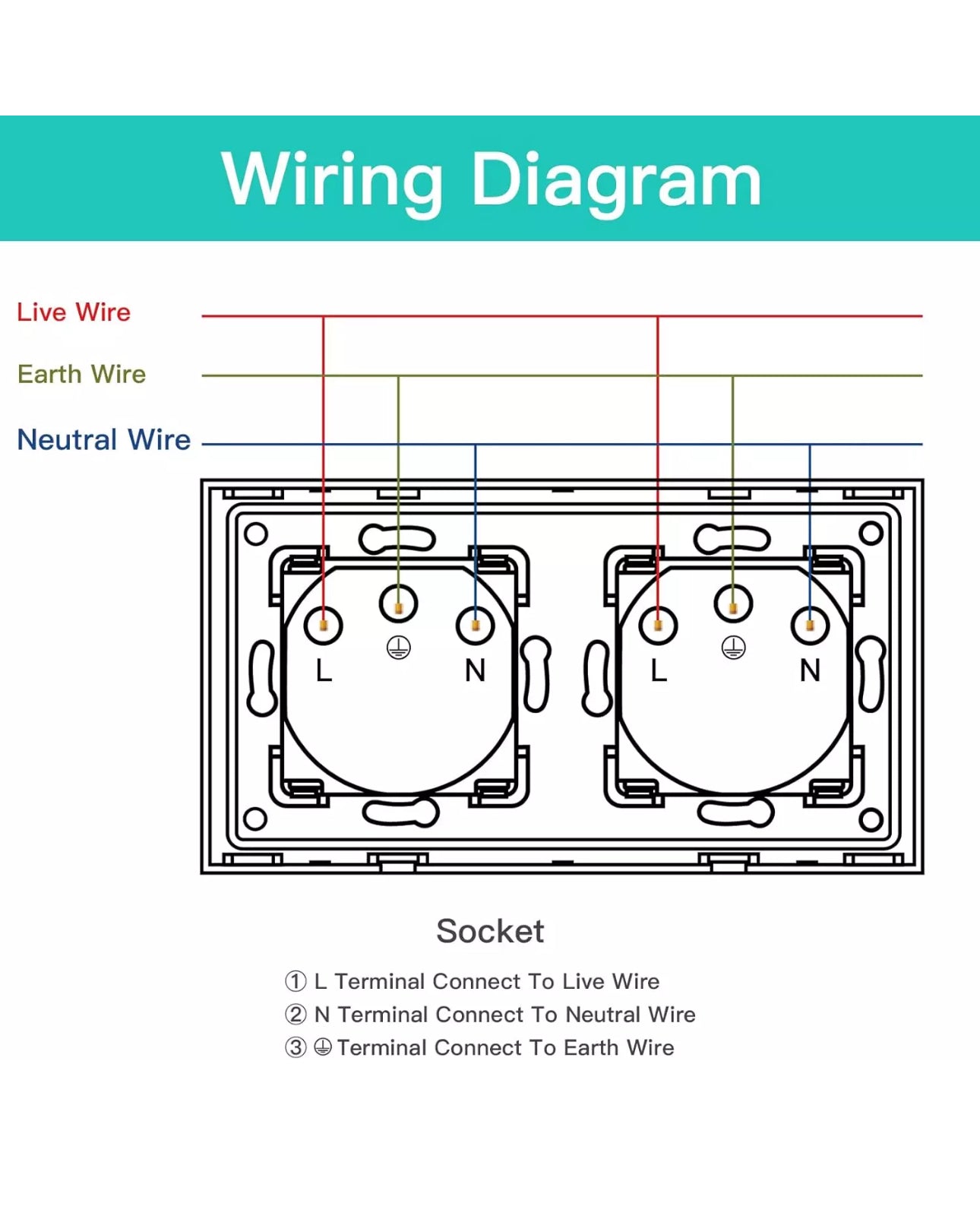 Wiring Diagram

Live Wire

Earth Wire

Neutral Wire

L
⏚
N

L
⏚
N

Socket

① L Terminal Connect To Live Wire
② N Terminal Connect To Neutral Wire
③ ⏚ Terminal Connect To Earth Wire