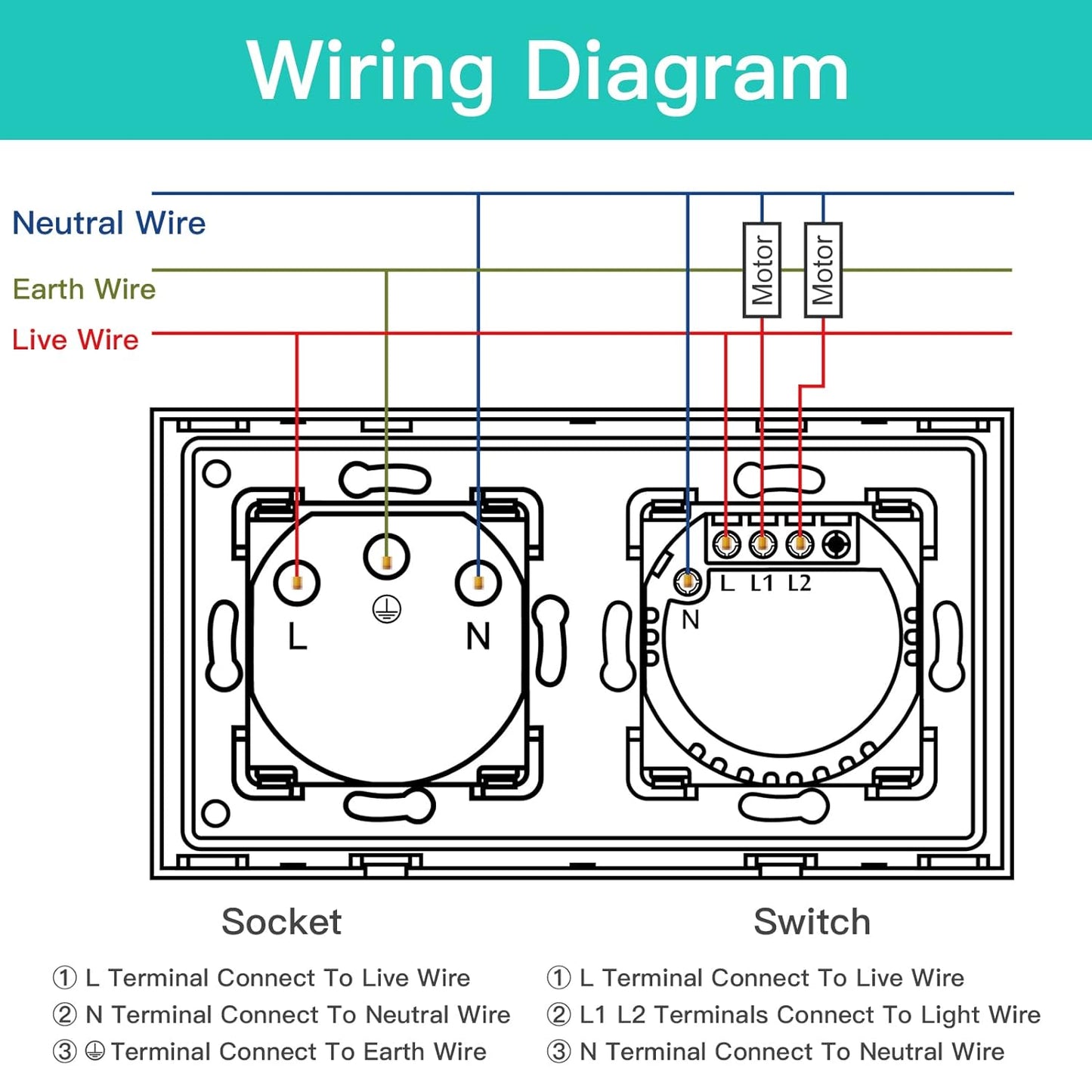 Wiring Diagram

Neutral Wire

Earth Wire

Live Wire

Motor

Motor

L

⏚

N

L L1 L2

N

Socket

① L Terminal Connect To Live Wire
② N Terminal Connect To Neutral Wire
③ ⏚ Terminal Connect To Earth Wire

Switch

① L Terminal Connect To Live Wire
② L1 L2 Terminals Connect To Light Wire
③ N Terminal Connect To Neutral Wire