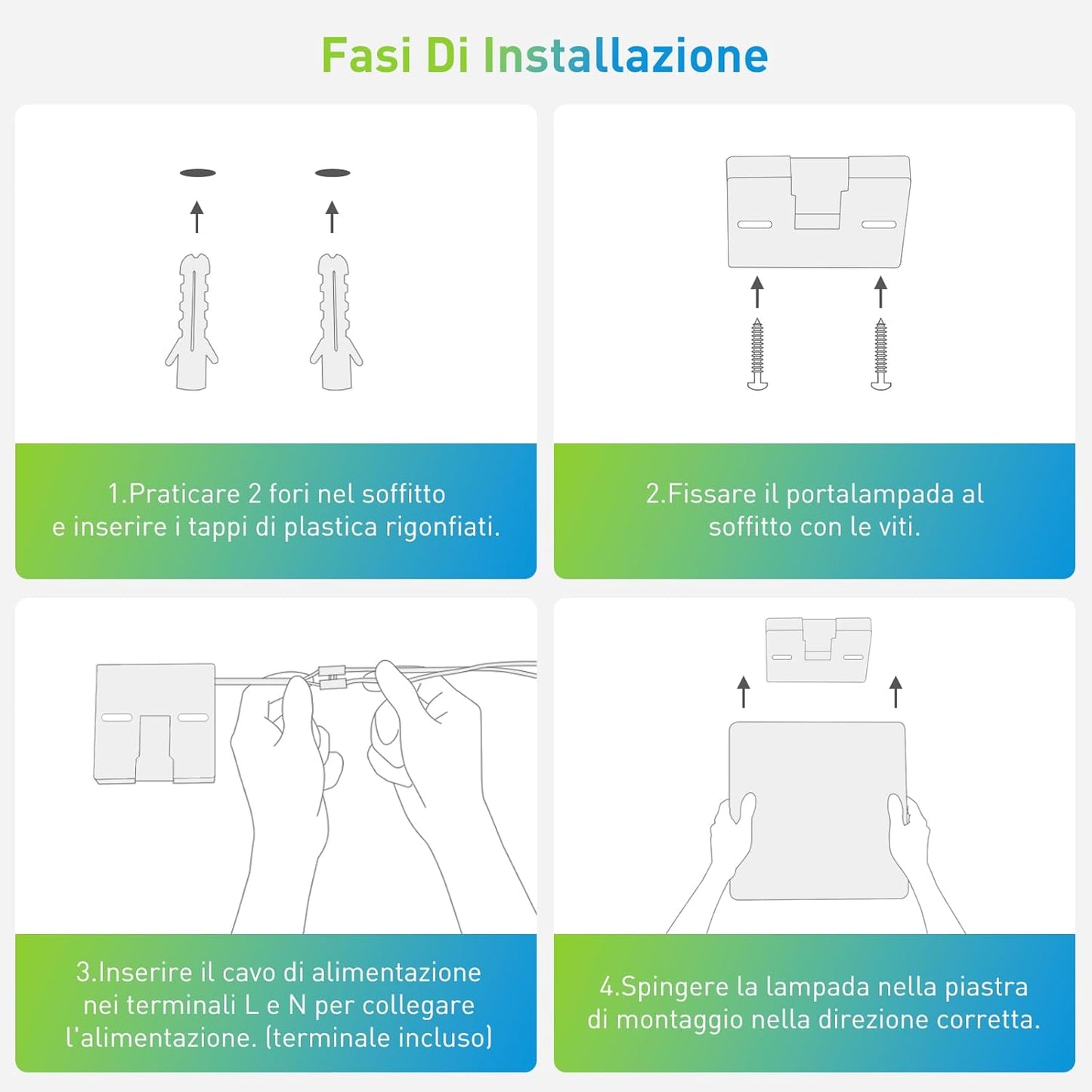 Fasi Di Installazione

1.Praticare 2 fori nel soffitto e inserire i tappi di plastica rigonfiati.

2.Fissare il portalampada al soffitto con le viti.

3.Inserire il cavo di alimentazione nei terminali L e N per collegare l'alimentazione. (terminale incluso)

4.Spingere la lampada nella piastra di montaggio nella direzione corretta.