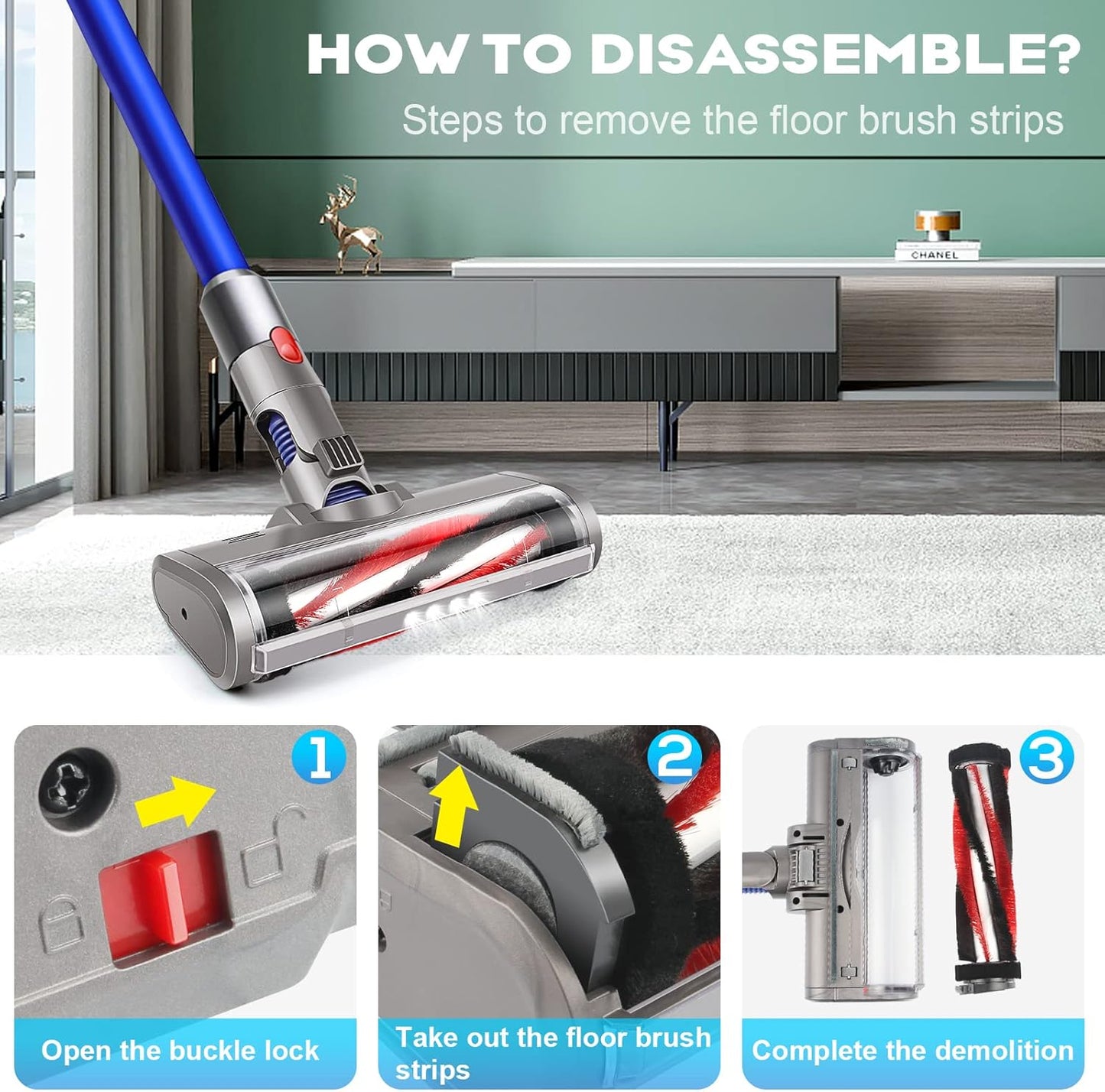 HOW TO DISASSEMBLE?

Steps to remove the floor brush strips

CHANEL

1

Open the buckle lock

2

Take out the floor brush strips

3

Complete the demolition