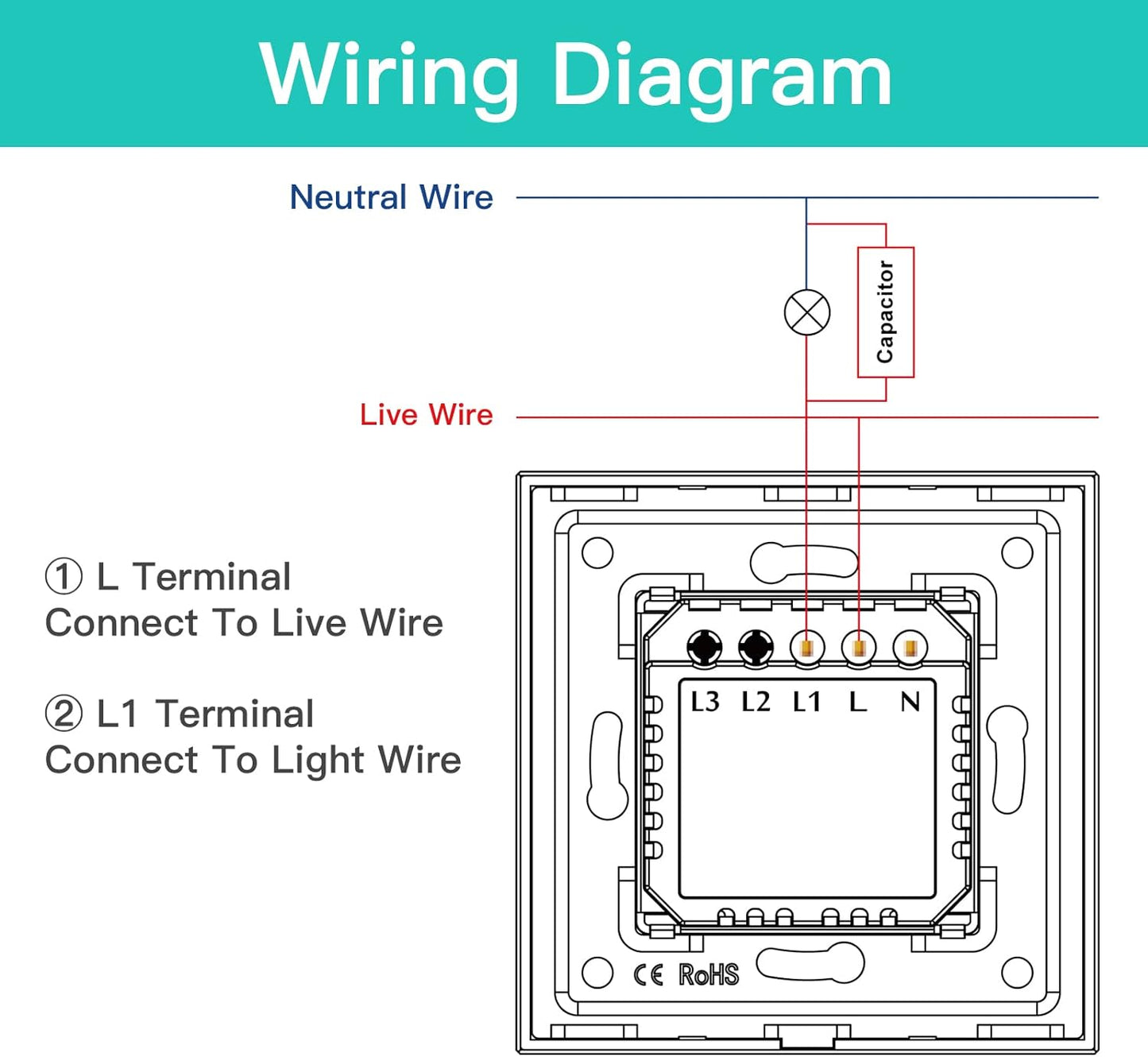 Wiring Diagram

Neutral Wire

Capacitor

Live Wire

① L Terminal
Connect To Live Wire

② L1 Terminal
Connect To Light Wire

L3 L2 L1 L N

CE RoHS