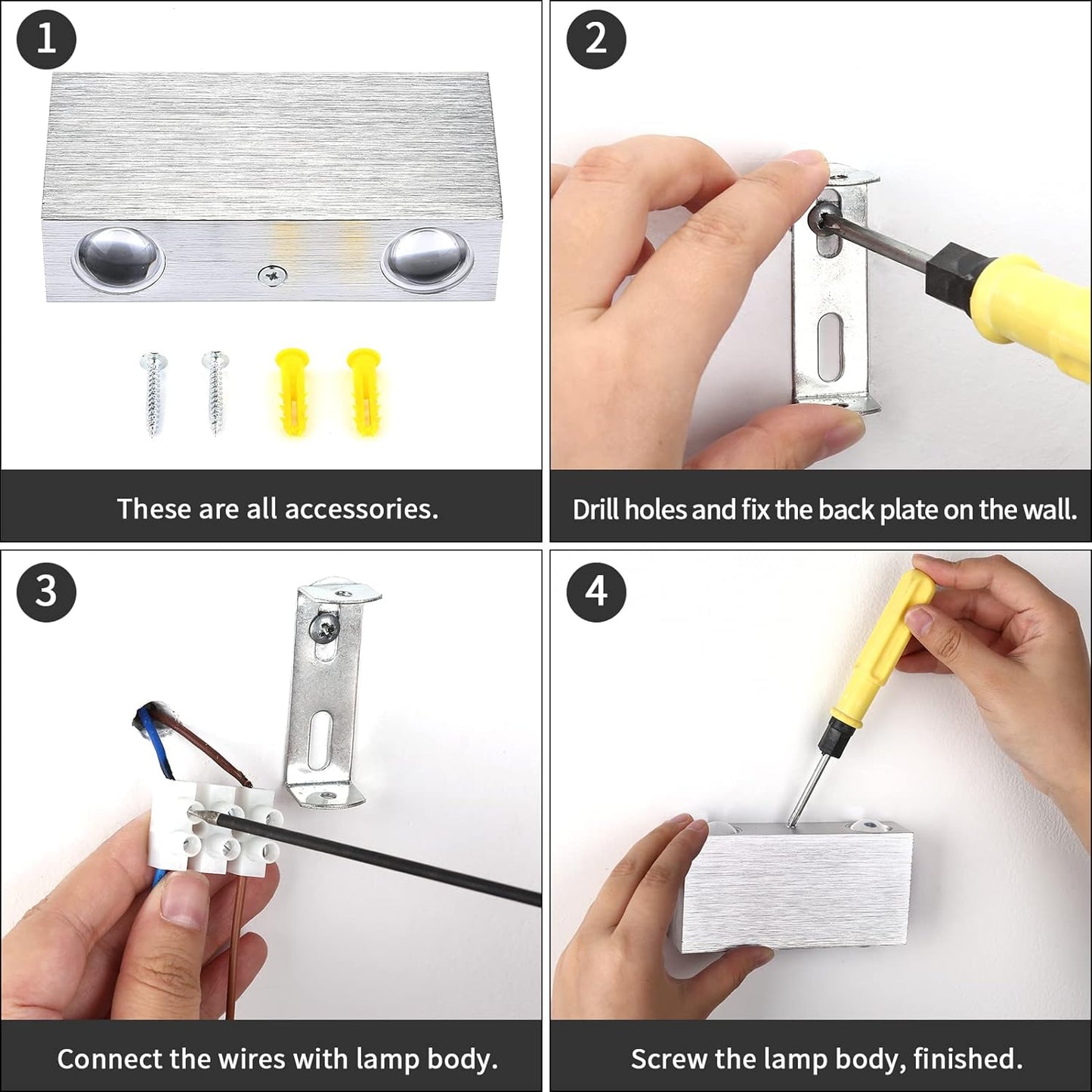 1

These are all accessories.

2

Drill holes and fix the back plate on the wall.

3

Connect the wires with lamp body.

4

Screw the lamp body, finished.