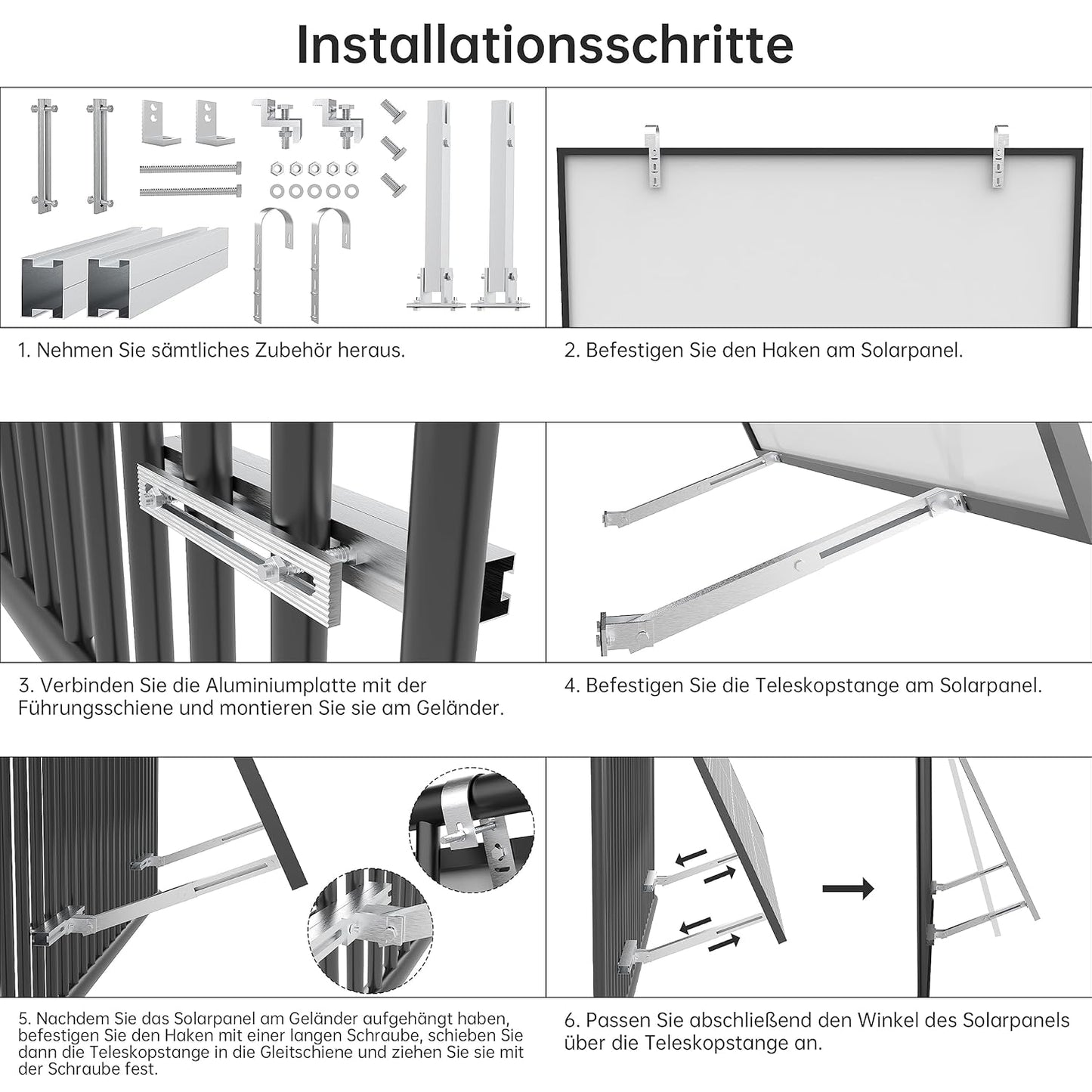 Installationsschritte

1. Nehmen Sie sämtliches Zubehör heraus.

2. Befestigen Sie den Haken am Solarpanel.

3. Verbinden Sie die Aluminiumplatte mit der Führungsschiene und montieren Sie sie am Geländer.

4. Befestigen Sie die Teleskopstange am Solarpanel.

5. Nachdem Sie das Solarpanel am Geländer aufgehängt haben, befestigen Sie den Haken mit einer langen Schraube, schieben Sie dann die Teleskopstange in die Gleitschiene und ziehen Sie sie mit der Schraube fest.

6. Passen Sie abschließend den Winkel des Solarpanels über die Teleskopstange an.