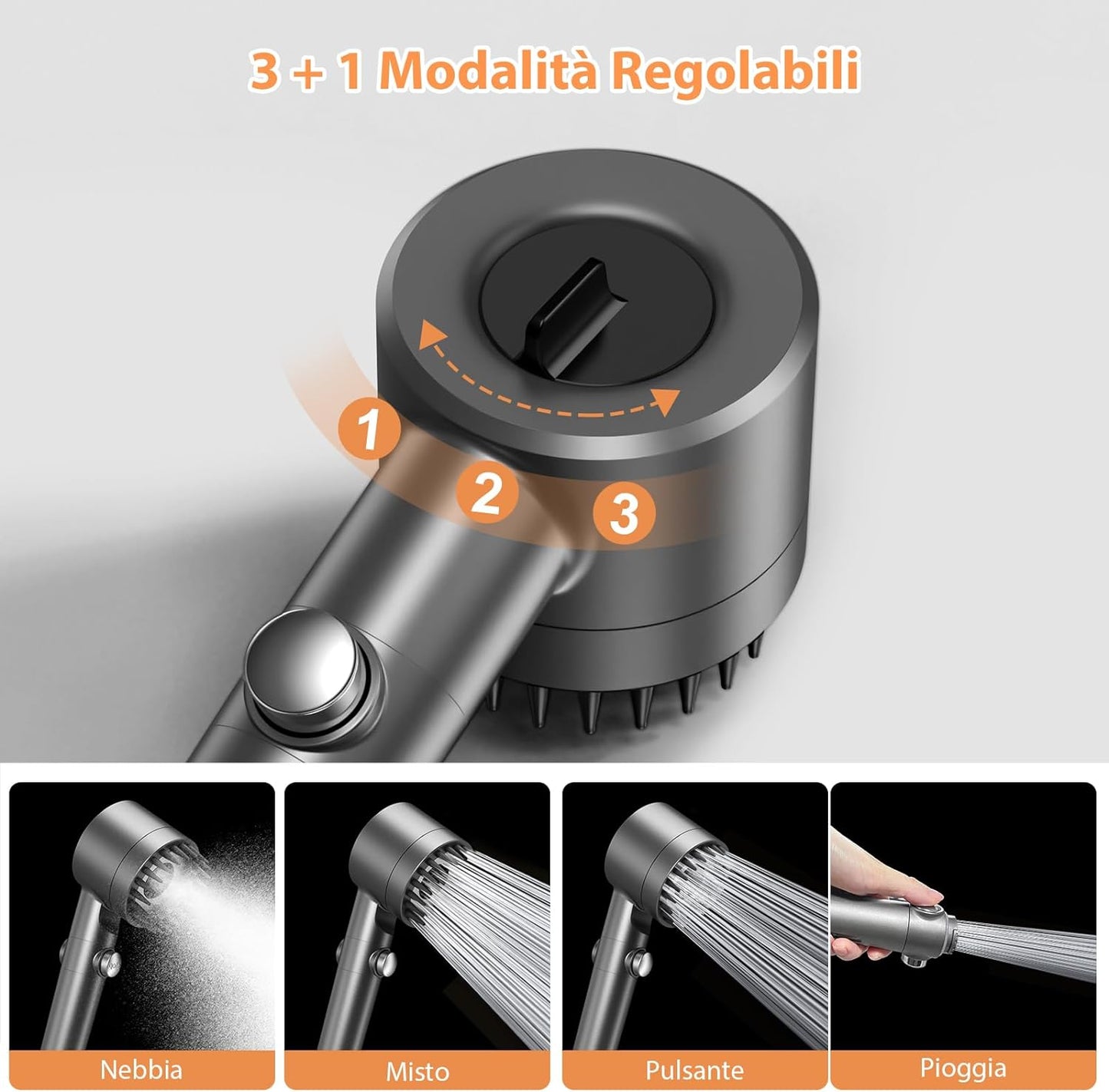 3 + 1 Modalità Regolabili

1

2

3

Nebbia

Misto

Pulsante

Pioggia