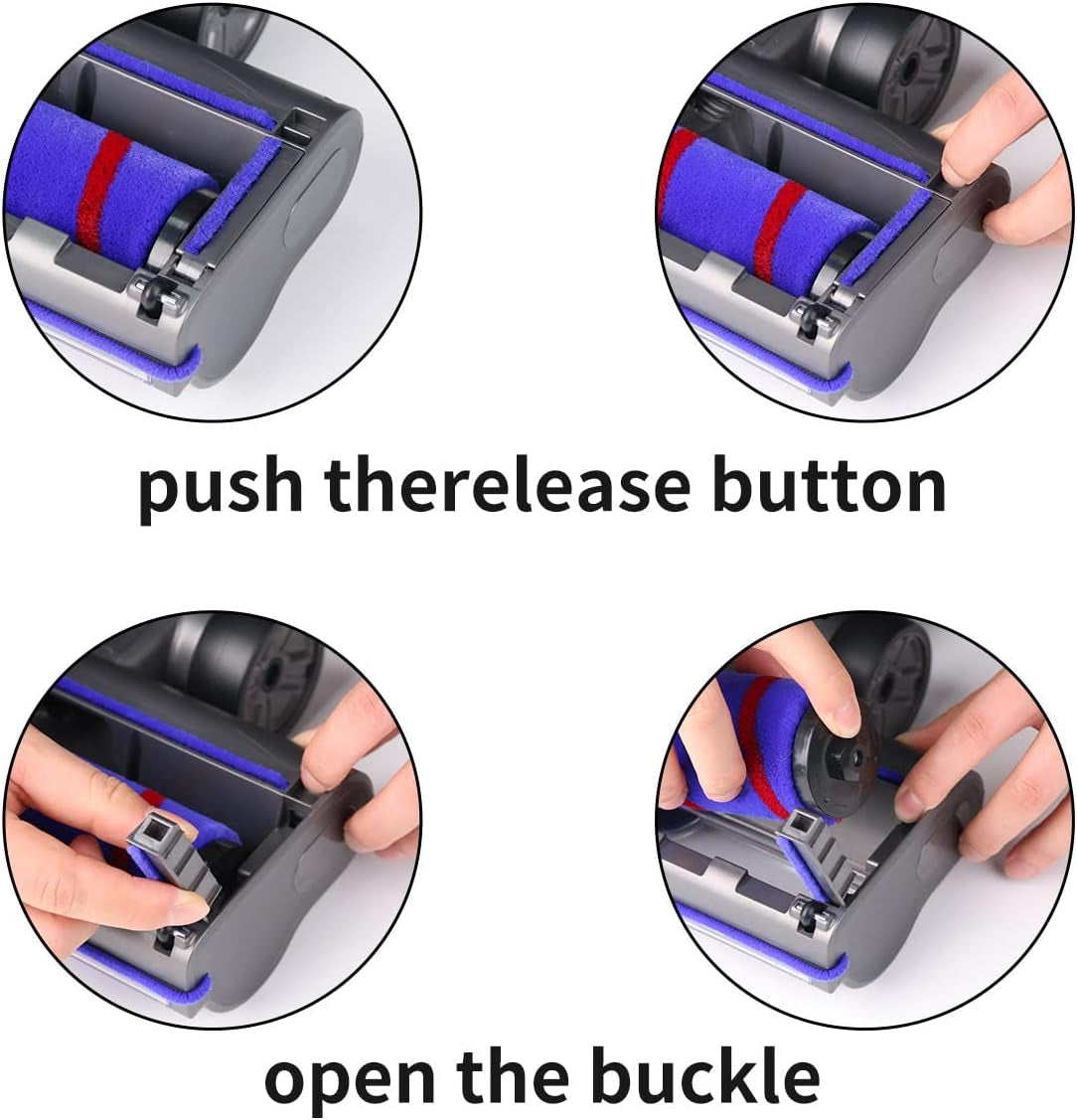 push therelease button

open the buckle