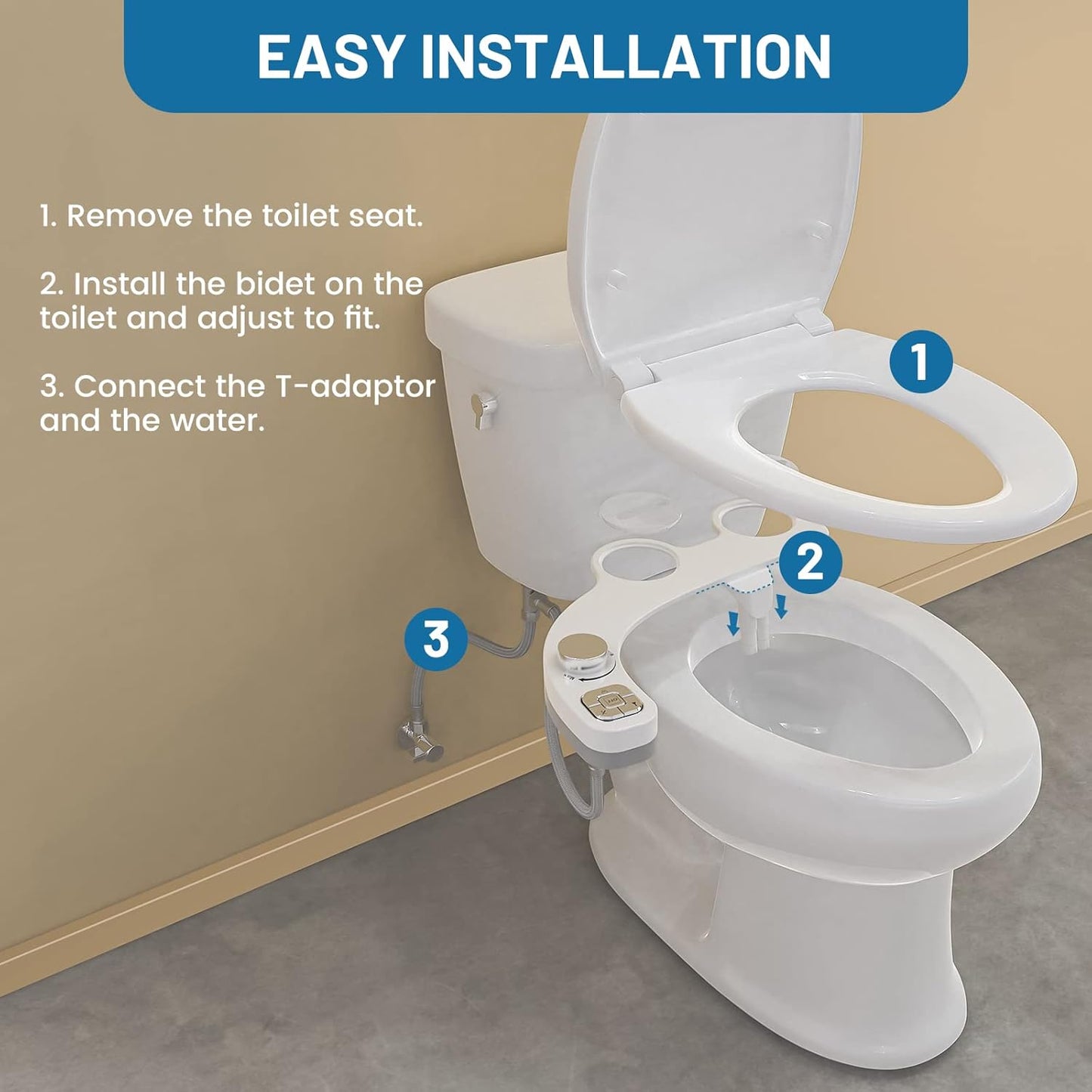 EASY INSTALLATION

1. Remove the toilet seat.

2. Install the bidet on the toilet and adjust to fit.

3. Connect the T-adaptor and the water.

1

2

3