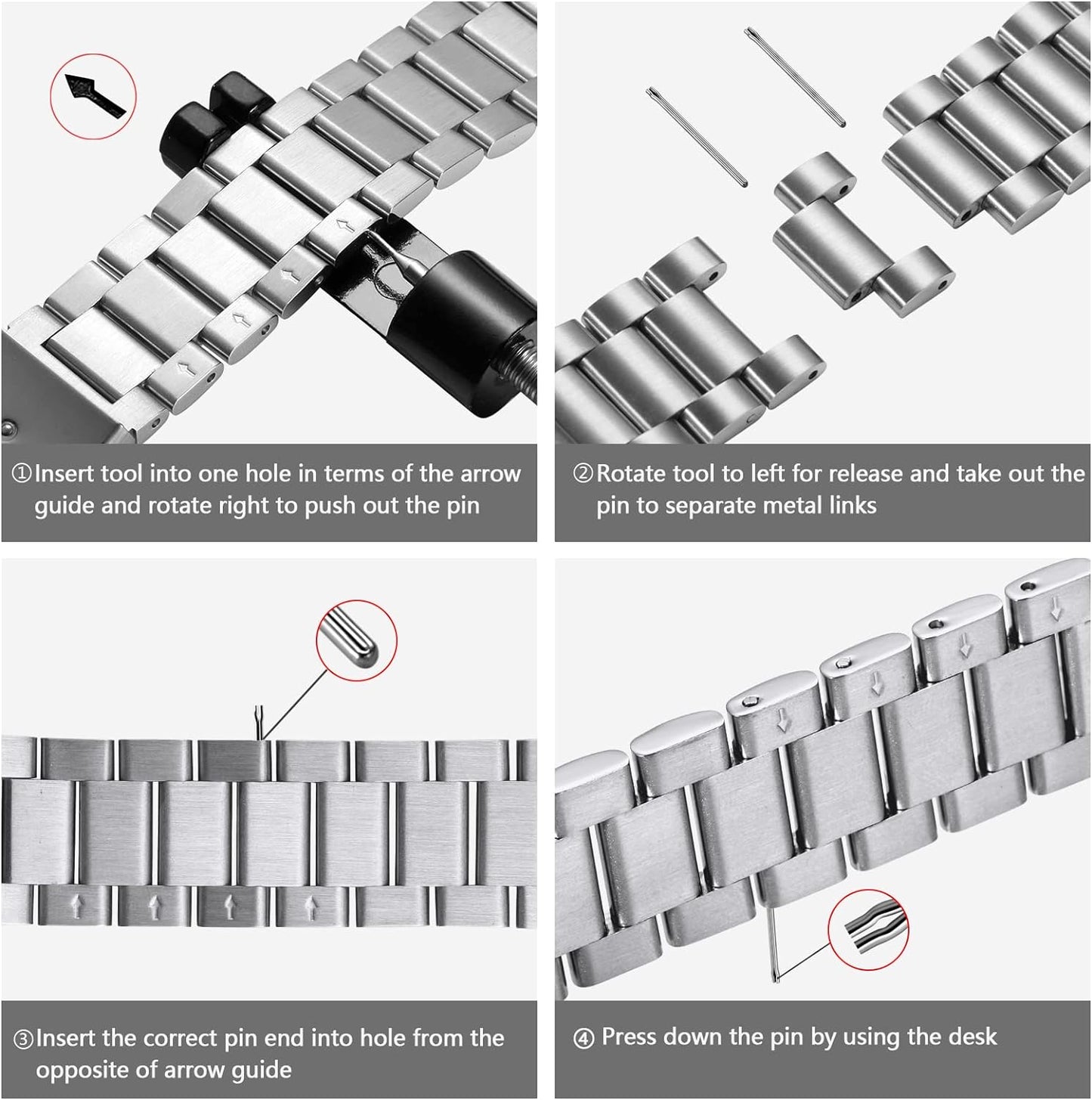 ①Insert tool into one hole in terms of the arrow guide and rotate right to push out the pin

②Rotate tool to left for release and take out the pin to separate metal links

③Insert the correct pin end into hole from the opposite of arrow guide

④ Press down the pin by using the desk