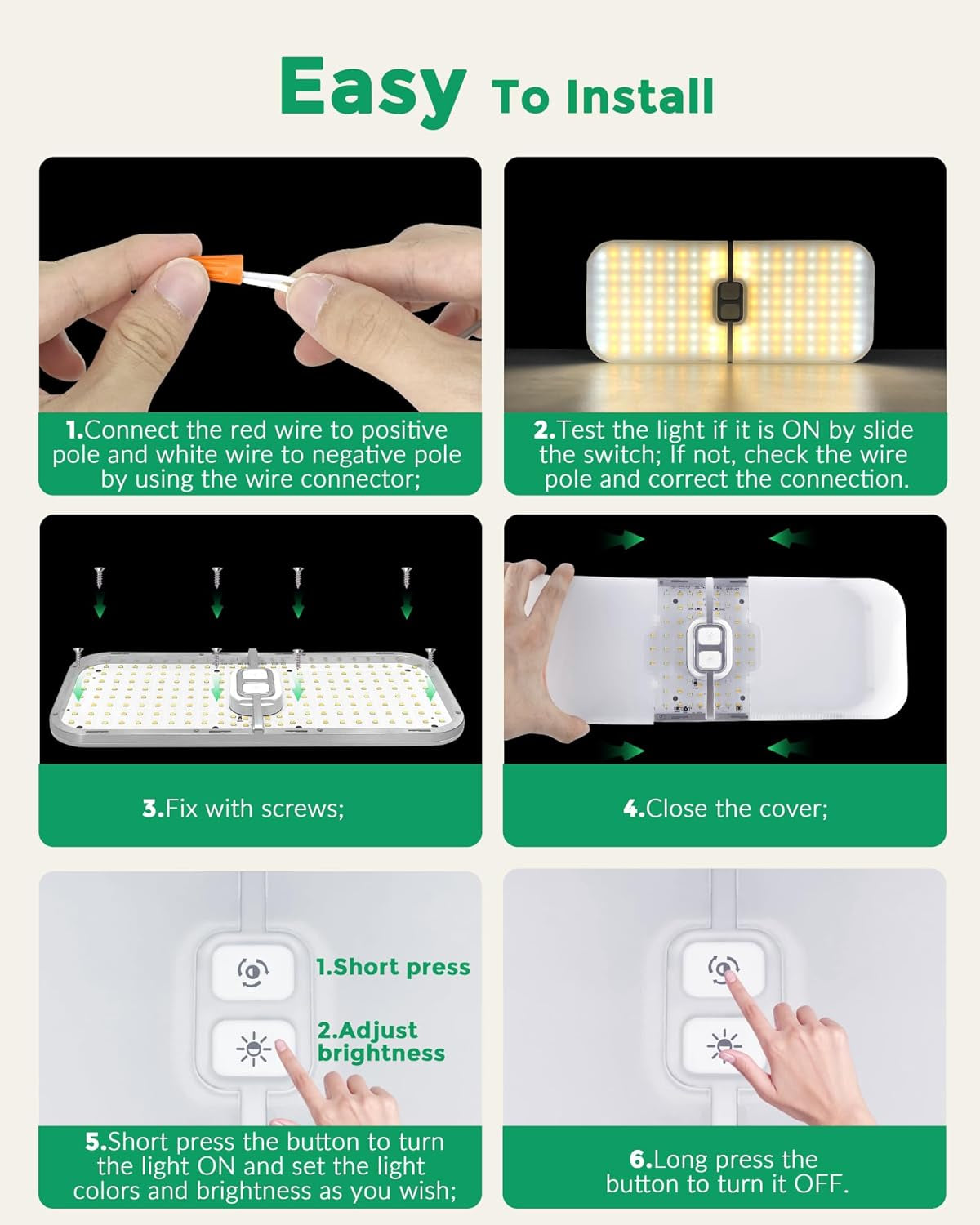 Easy To Install

1.Connect the red wire to positive pole and white wire to negative pole by using the wire connector;

2.Test the light if it is ON by slide the switch; If not, check the wire pole and correct the connection.

3.Fix with screws;

4.Close the cover;

1.Short press

2.Adjust brightness

5.Short press the button to turn the light ON and set the light colors and brightness as you wish;

6.Long press the button to turn it OFF.