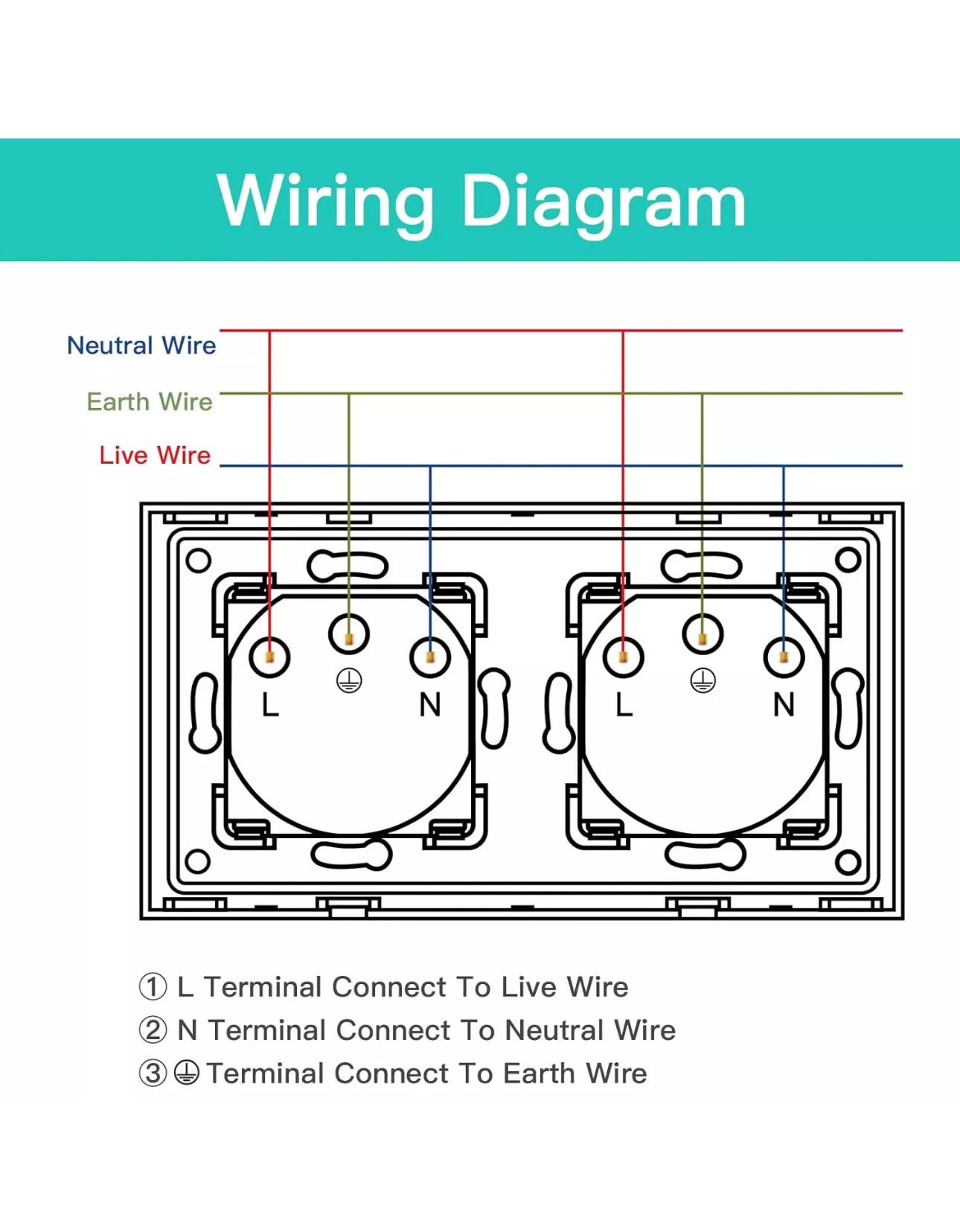 Wiring Diagram

Neutral Wire
Earth Wire
Live Wire

L ⏚ N
L ⏚ N

① L Terminal Connect To Live Wire
② N Terminal Connect To Neutral Wire
③ ⏚ Terminal Connect To Earth Wire