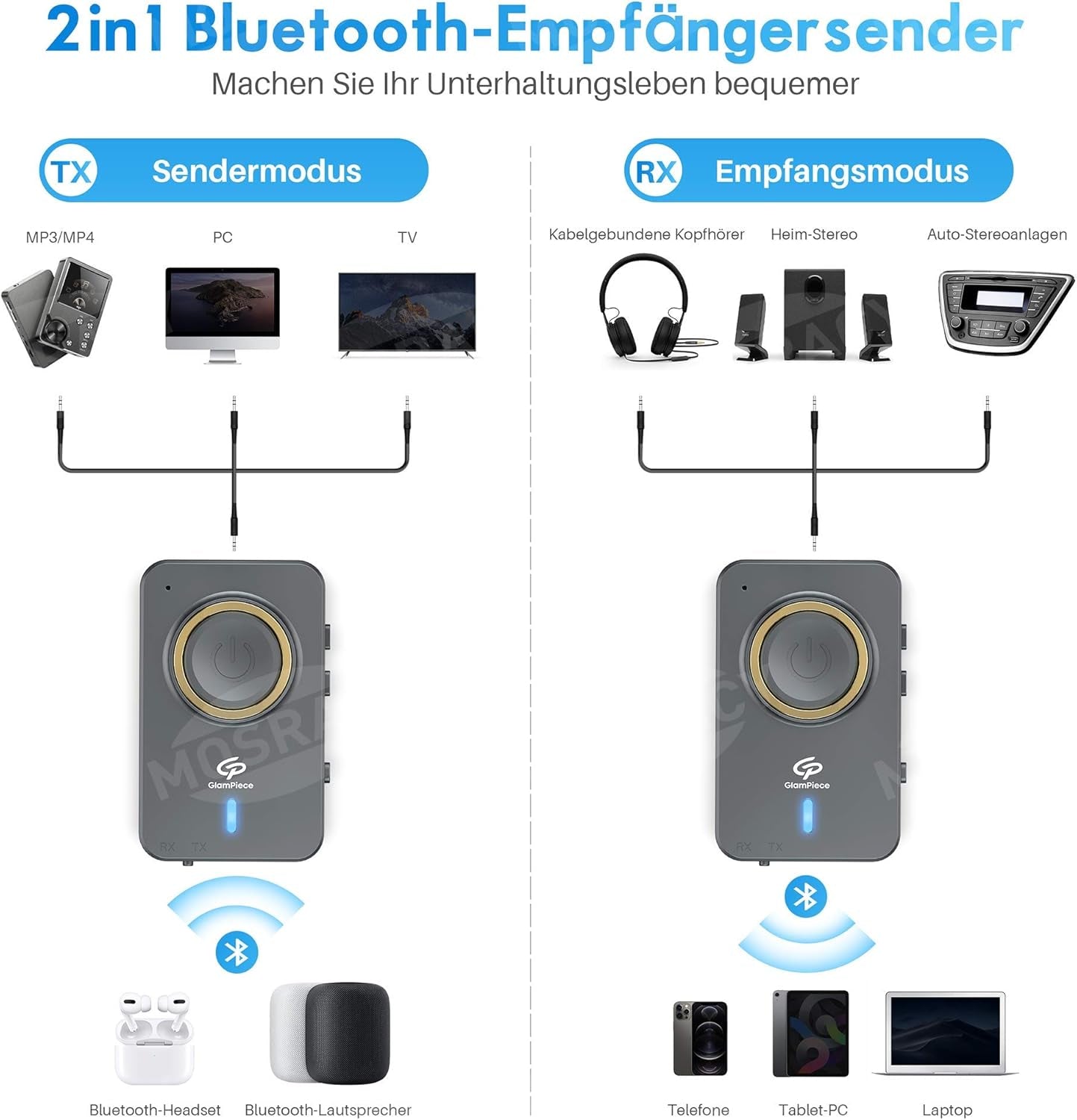 2in1 Bluetooth-Empfängersender
Machen Sie Ihr Unterhaltungsleben bequemer

TX Sendermodus

MP3/MP4 PC TV

GlamPiece

RX TX

Bluetooth-Headset Bluetooth-Lautsprecher

RX Empfangsmodus

Kabelgebundene Kopfhörer Heim-Stereo Auto-Stereoanlagen

GlamPiece

RX TX

Telefone Tablet-PC Laptop