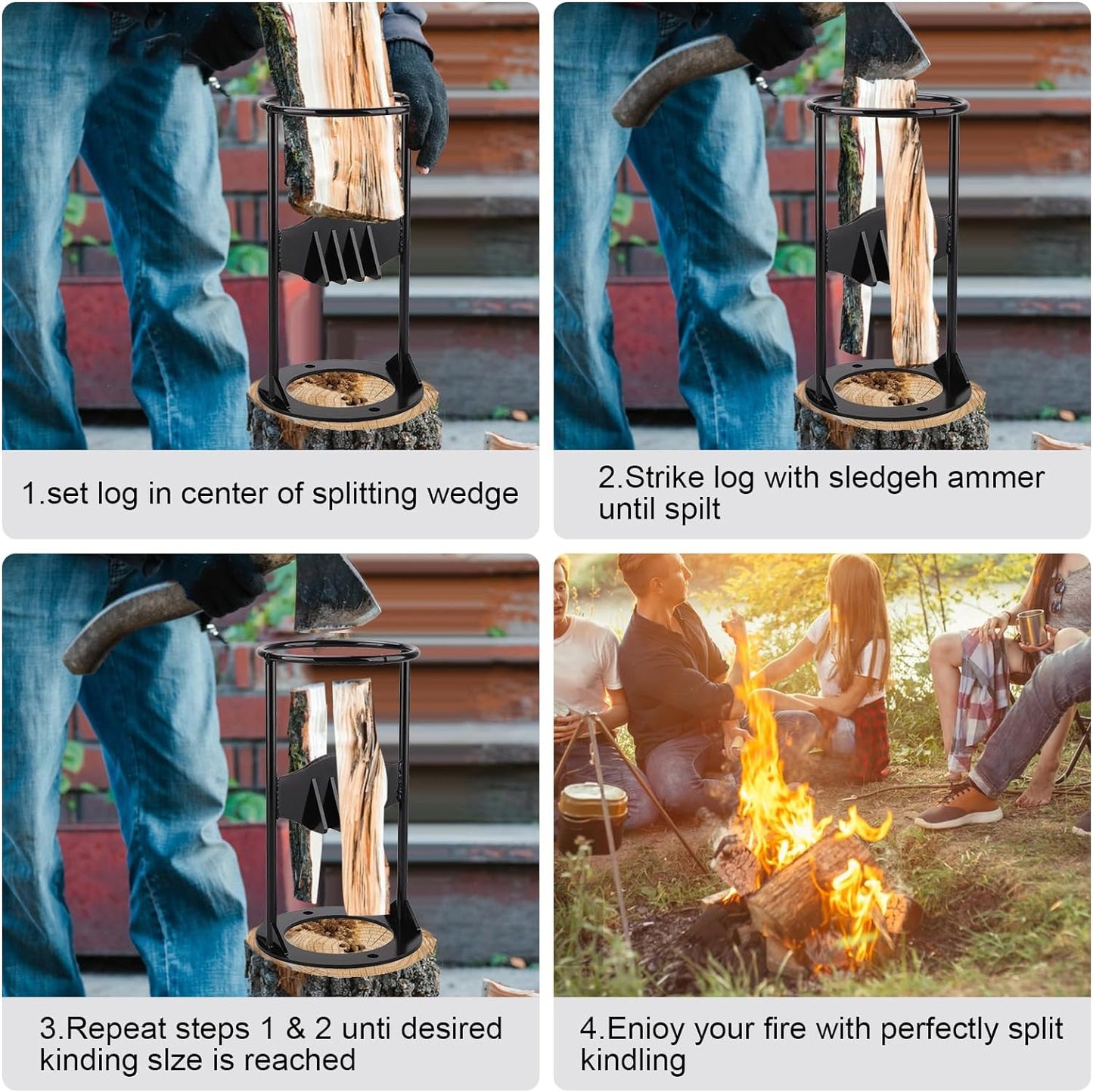 1.set log in center of splitting wedge

2.Strike log with sledgeh ammer until spilt

3.Repeat steps 1 & 2 unti desired kinding slze is reached

4.Enioy your fire with perfectly split kindling