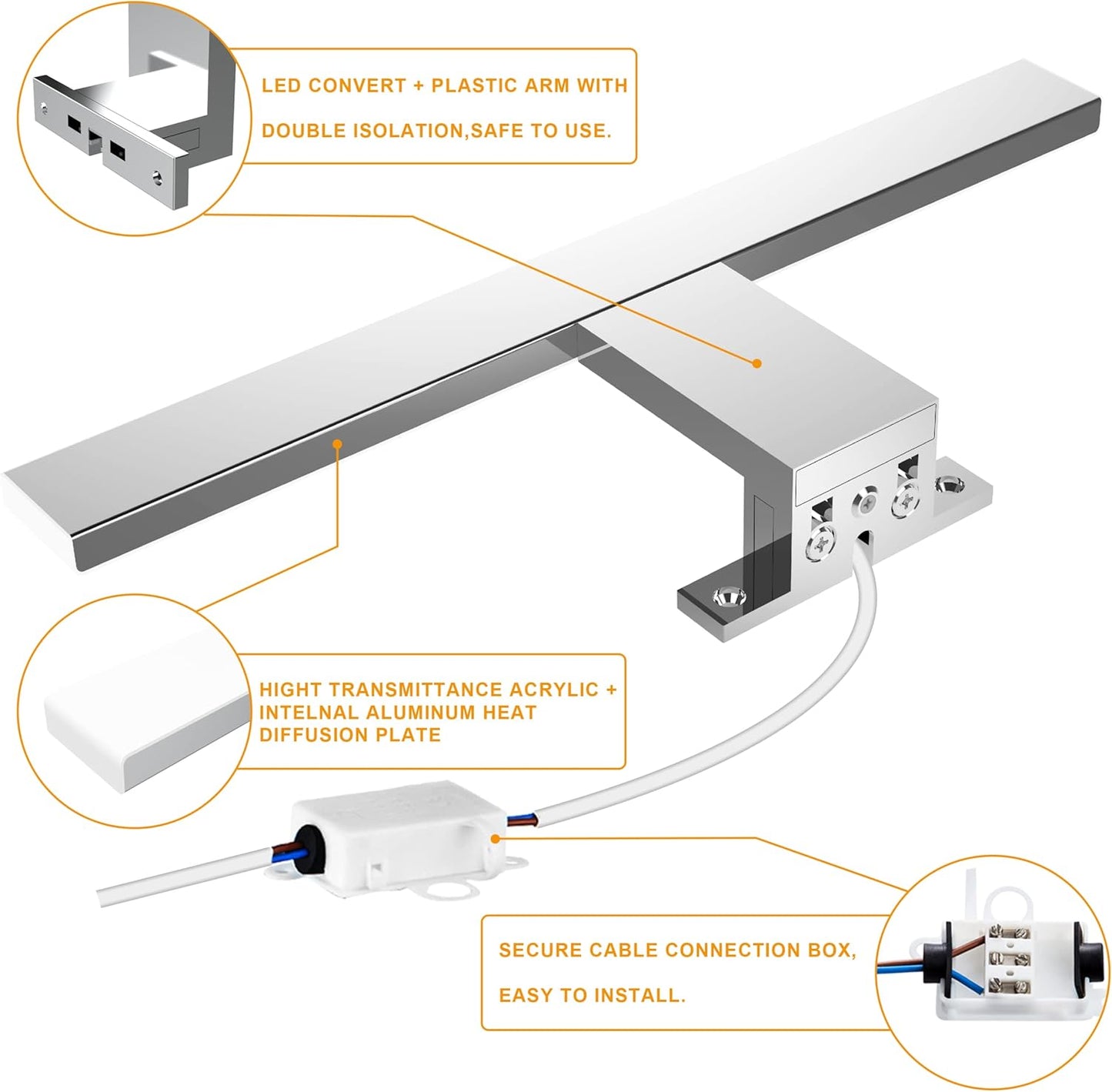 LED CONVERT + PLASTIC ARM WITH

DOUBLE ISOLATION,SAFE TO USE.

HIGHT TRANSMITTANCE ACRYLIC + INTELNAL ALUMINUM HEAT DIFFUSION PLATE

SECURE CABLE CONNECTION BOX,

EASY TO INSTALL.