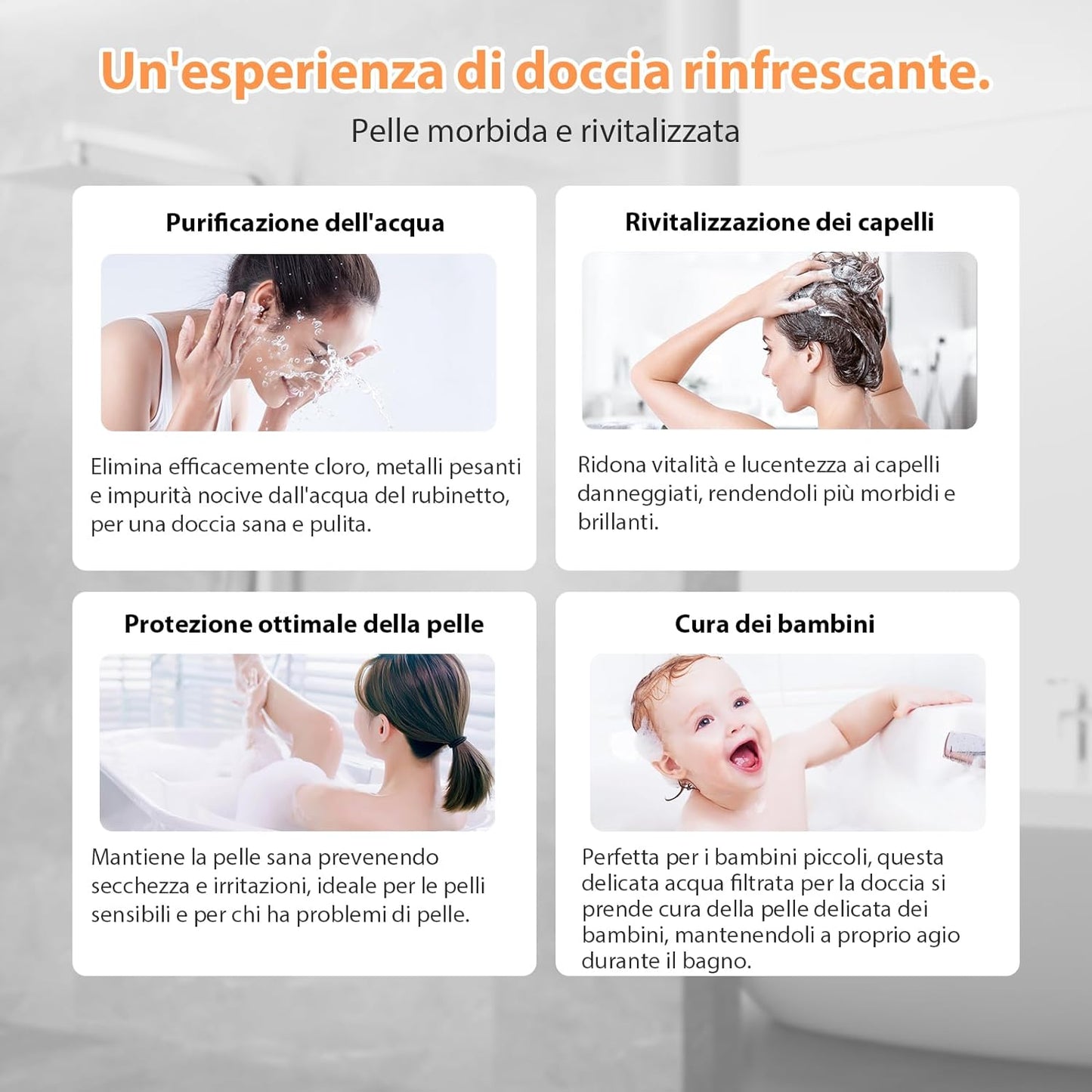 Un'esperienza di doccia rinfrescante.

Pelle morbida e rivitalizzata

Purificazione dell'acqua

Elimina efficacemente cloro, metalli pesanti e impurità nocive dall'acqua del rubinetto, per una doccia sana e pulita.

Rivitalizzazione dei capelli

Ridona vitalità e lucentezza ai capelli danneggiati, rendendoli più morbidi e brillanti.

Protezione ottimale della pelle

Mantiene la pelle sana prevenendo secchezza e irritazioni, ideale per le pelli sensibili e per chi ha problemi di pelle.

Cura dei bambini

Perfetta per i bambini piccoli, questa delicata acqua filtrata per la doccia si prende cura della pelle delicata dei bambini, mantenendoli a proprio agio durante il bagno.