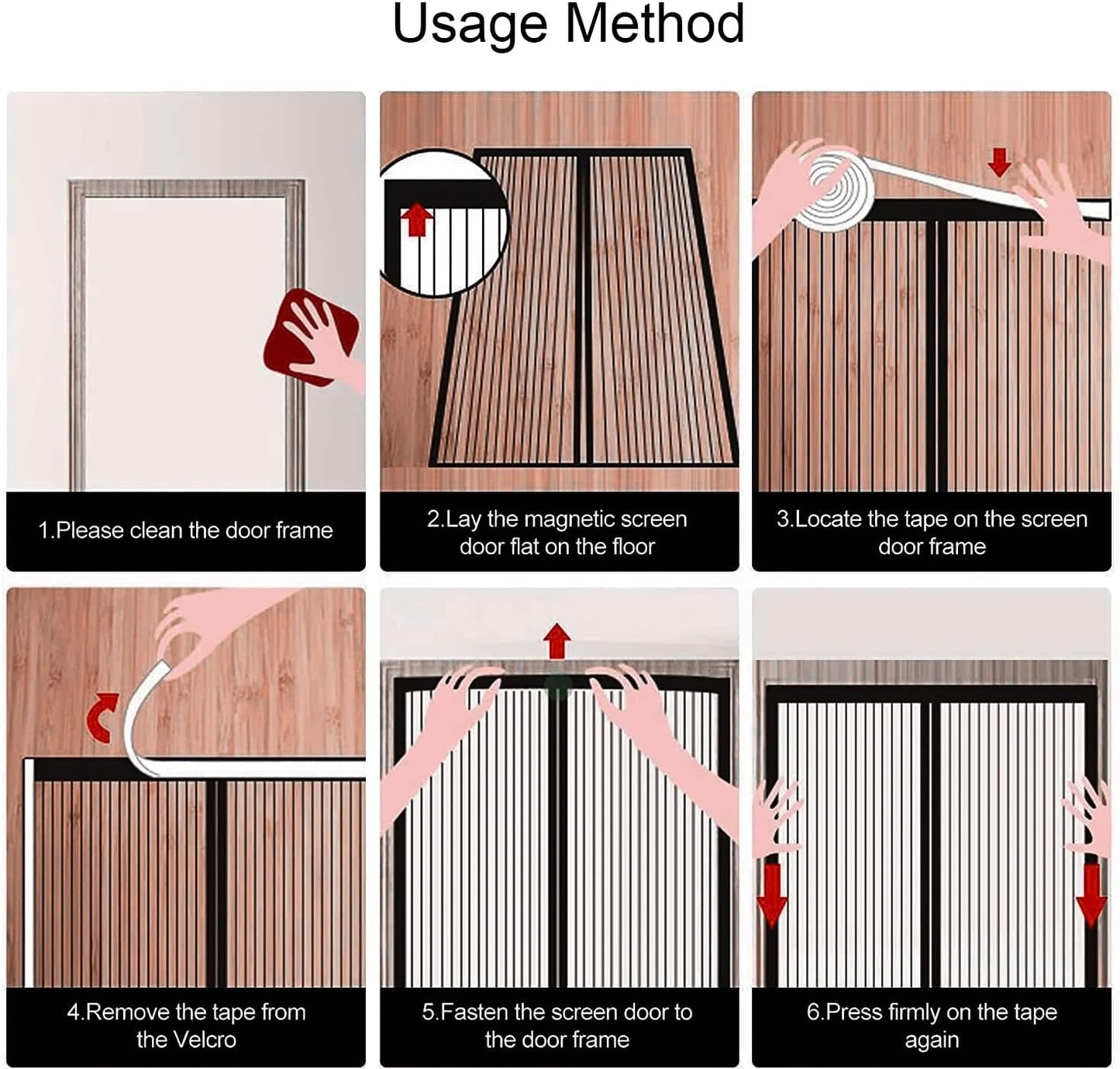 Usage Method

1.Please clean the door frame

2.Lay the magnetic screen door flat on the floor

3.Locate the tape on the screen door frame

4.Remove the tape from the Velcro

5.Fasten the screen door to the door frame

6.Press firmly on the tape again