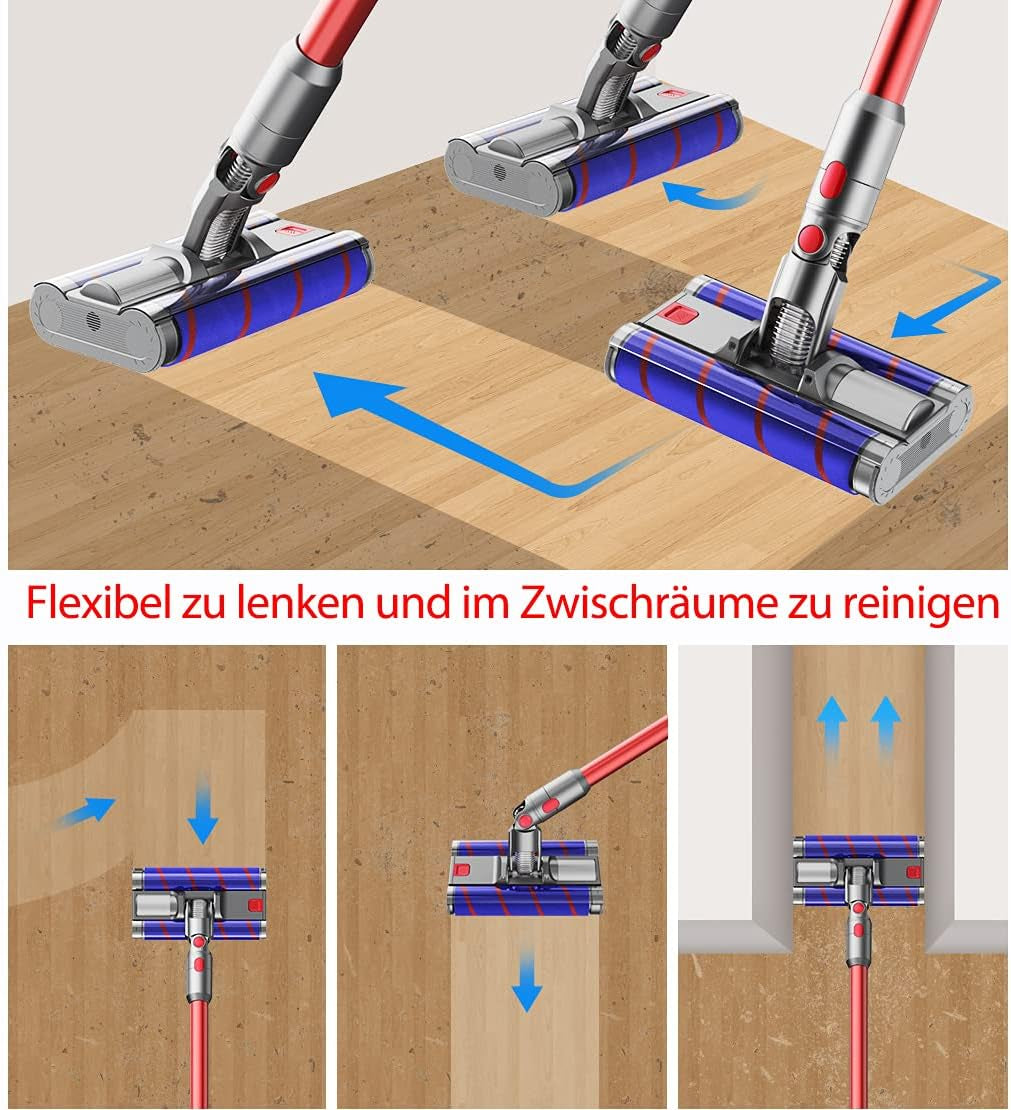 Flexibel zu lenken und im Zwischräume zu reinigen