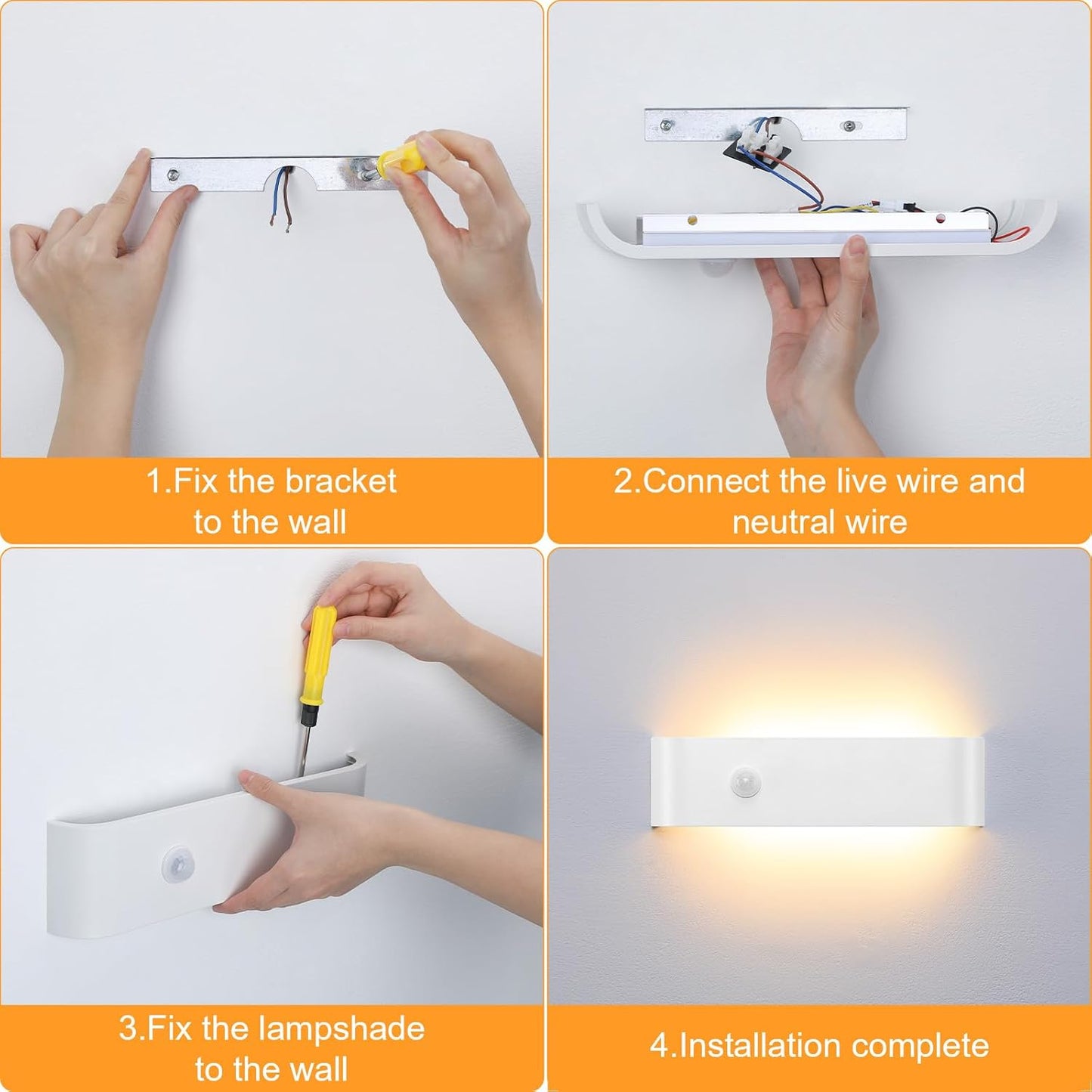 1.Fix the bracket to the wall

2.Connect the live wire and neutral wire

3.Fix the lampshade to the wall

4.Installation complete