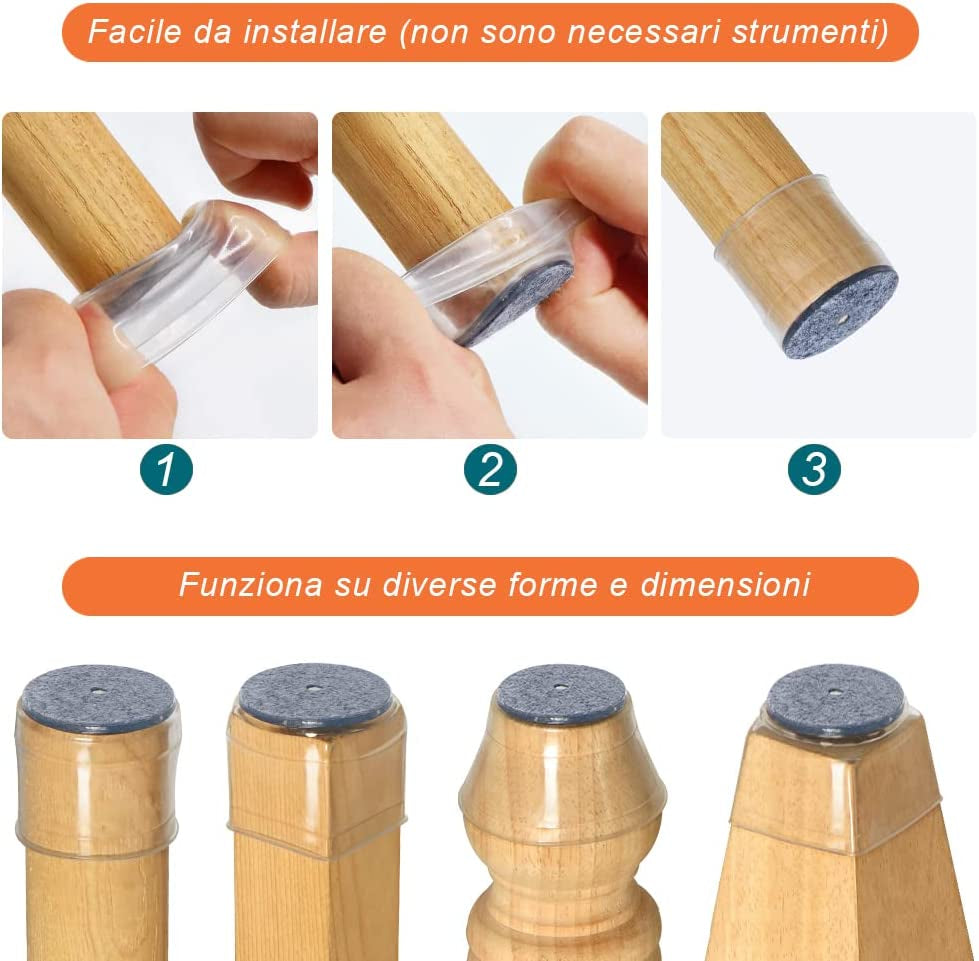 Facile da installare (non sono necessari strumenti)

1

2

3

Funziona su diverse forme e dimensioni