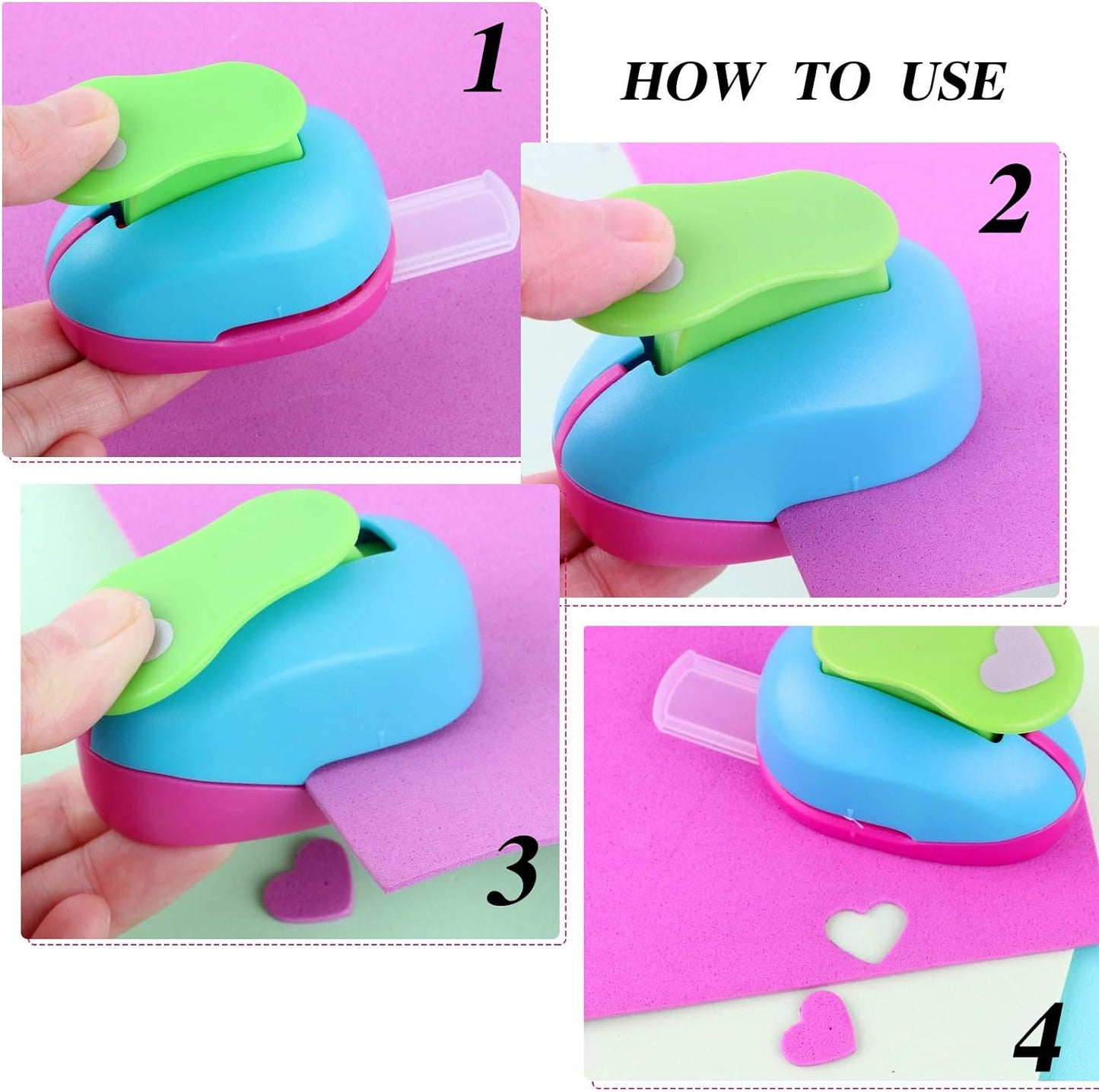 1

HOW TO USE

2

3

4