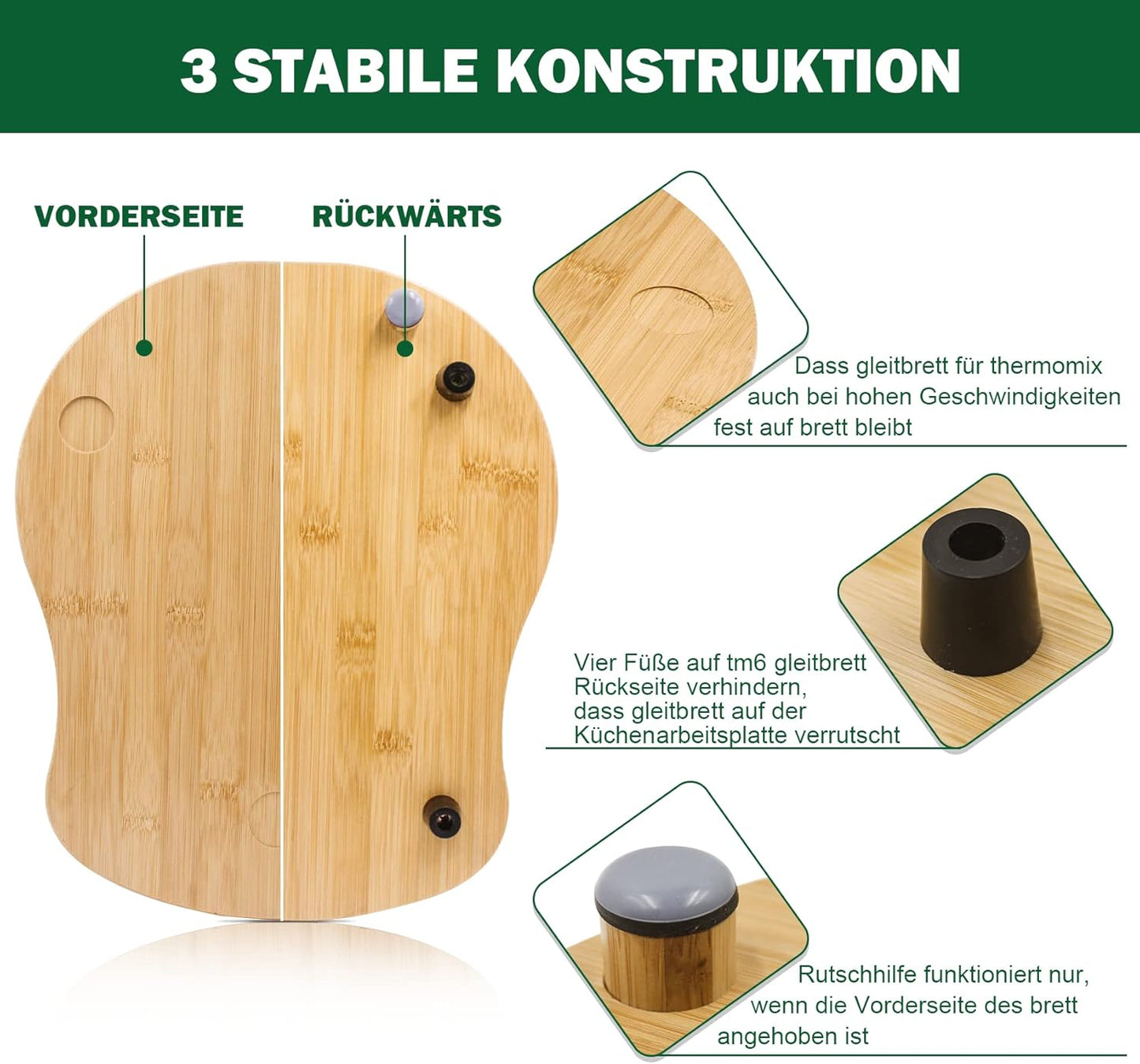 3 STABILE KONSTRUKTION

VORDERSEITE

RÜCKWÄRTS

Dass gleitbrett für thermomix auch bei hohen Geschwindigkeiten fest auf brett bleibt

Vier Füße auf tm6 gleitbrett Rückseite verhindern, dass gleitbrett auf der Küchenarbeitsplatte verrutscht

Rutschhilfe funktioniert nur, wenn die Vorderseite des brett angehoben ist