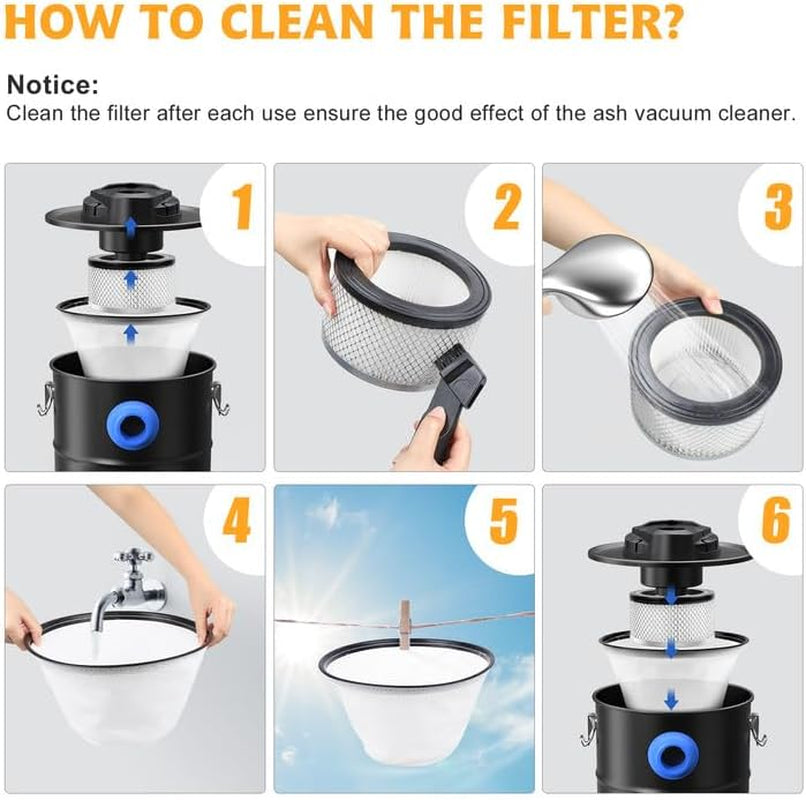 HOW TO CLEAN THE FILTER?

Notice:
Clean the filter after each use ensure the good effect of the ash vacuum cleaner.

1

2

3

4

5

6