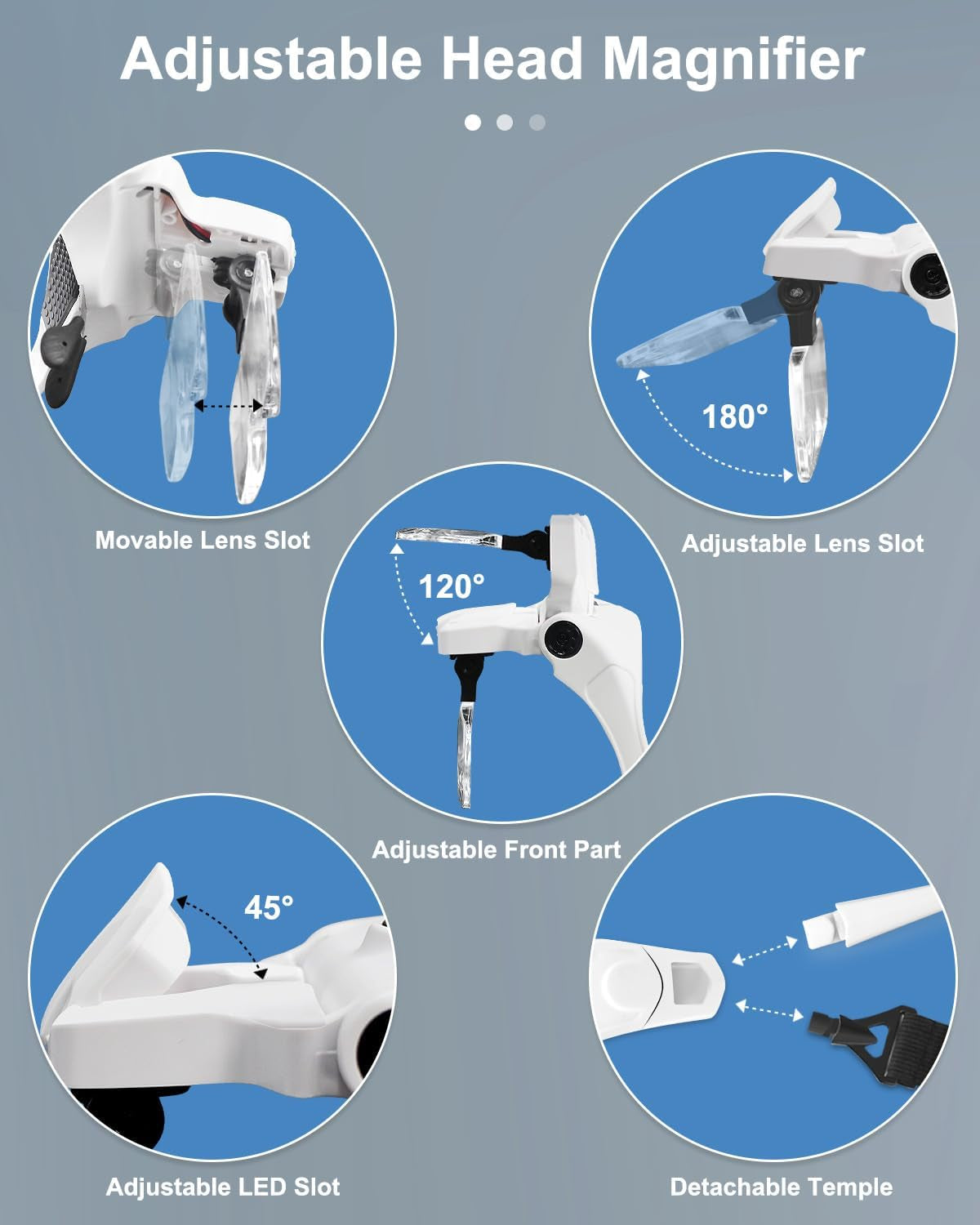 Adjustable Head Magnifier

Movable Lens Slot

180°

Adjustable Lens Slot

120°

Adjustable Front Part

45°

Adjustable LED Slot

Detachable Temple