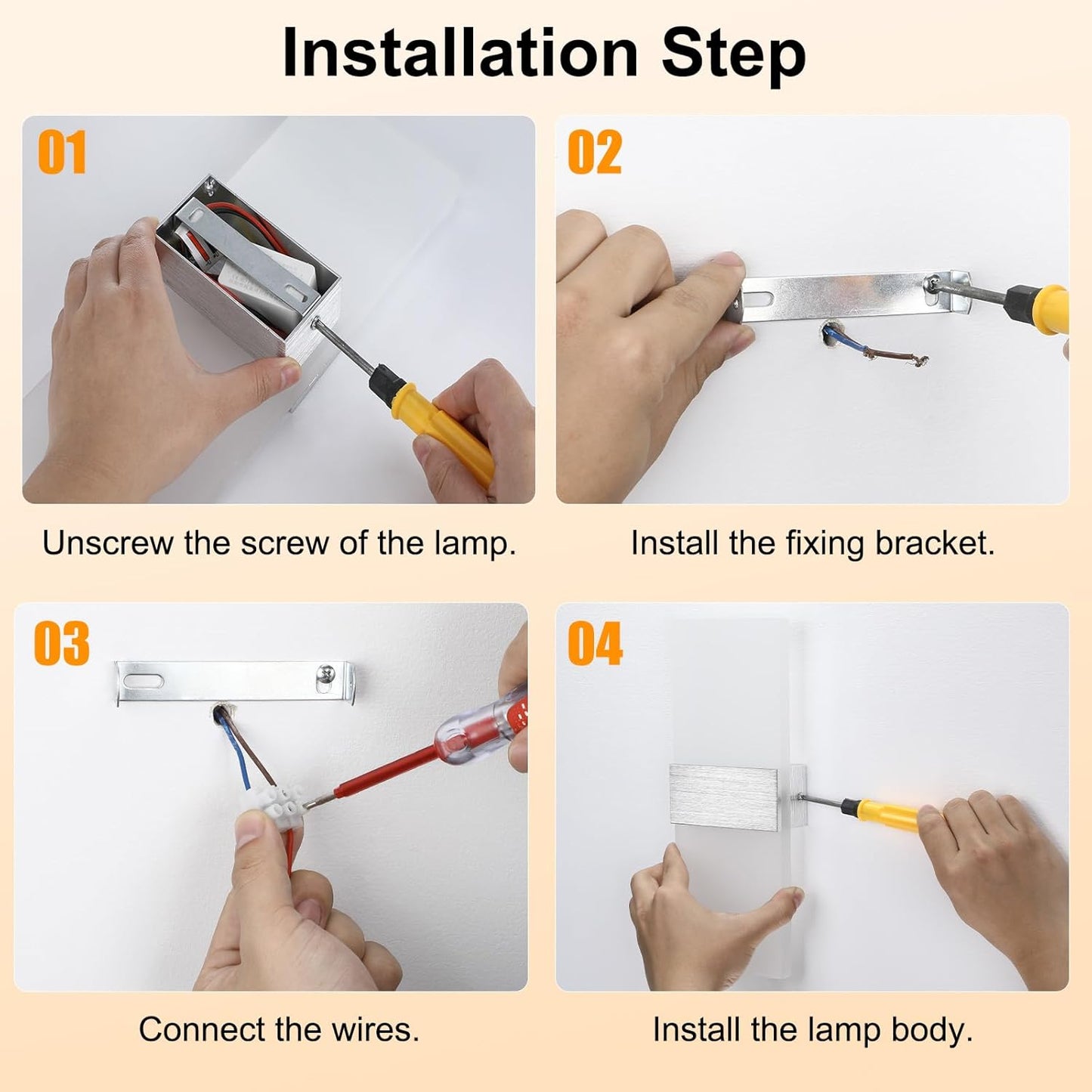 Installation Step

01

Unscrew the screw of the lamp.

02

Install the fixing bracket.

03

Connect the wires.

04

Install the lamp body.