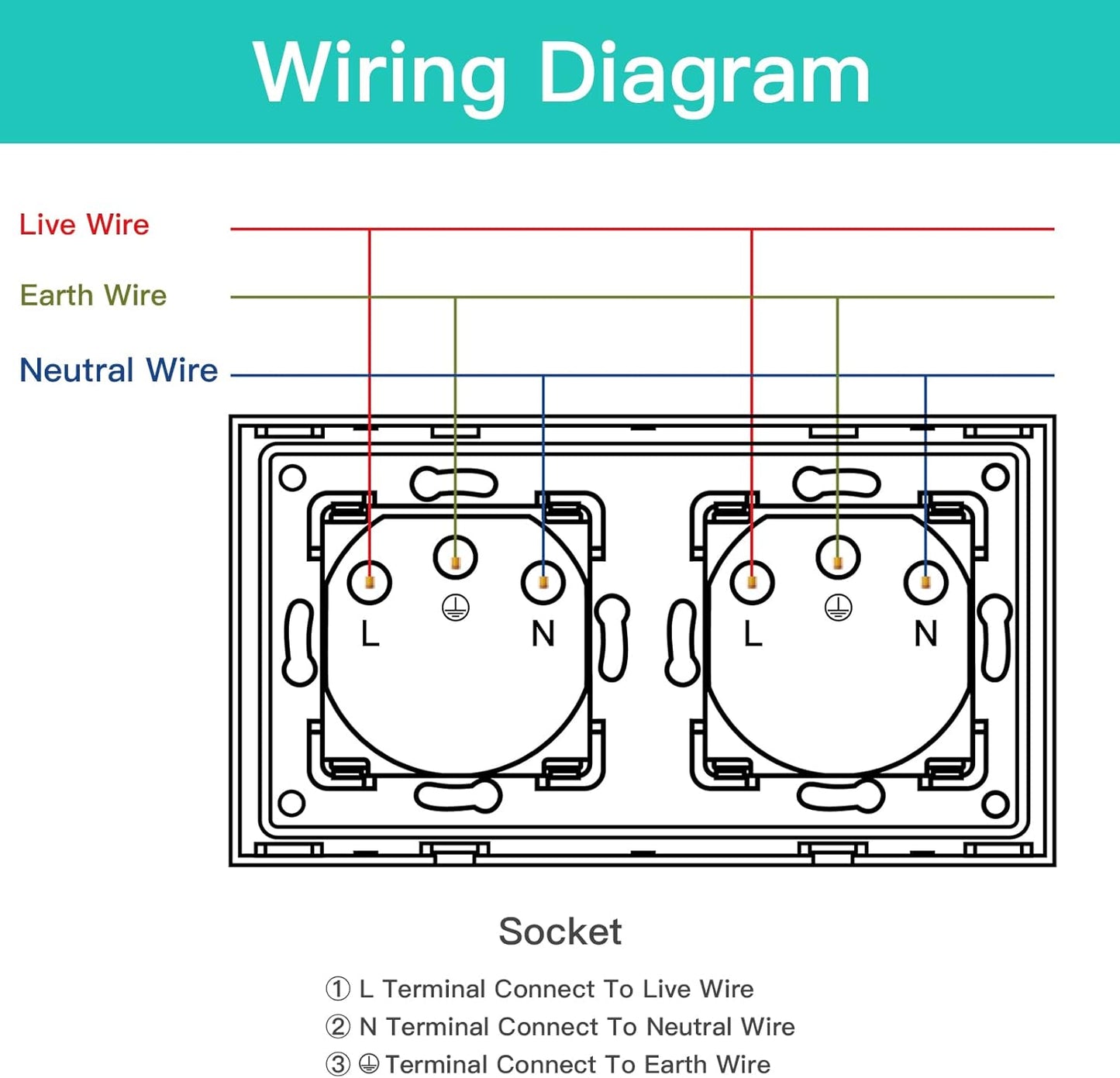 Wiring Diagram

Live Wire

Earth Wire

Neutral Wire

L ⏚ N

L ⏚ N

Socket

① L Terminal Connect To Live Wire
② N Terminal Connect To Neutral Wire
③ ⏚ Terminal Connect To Earth Wire