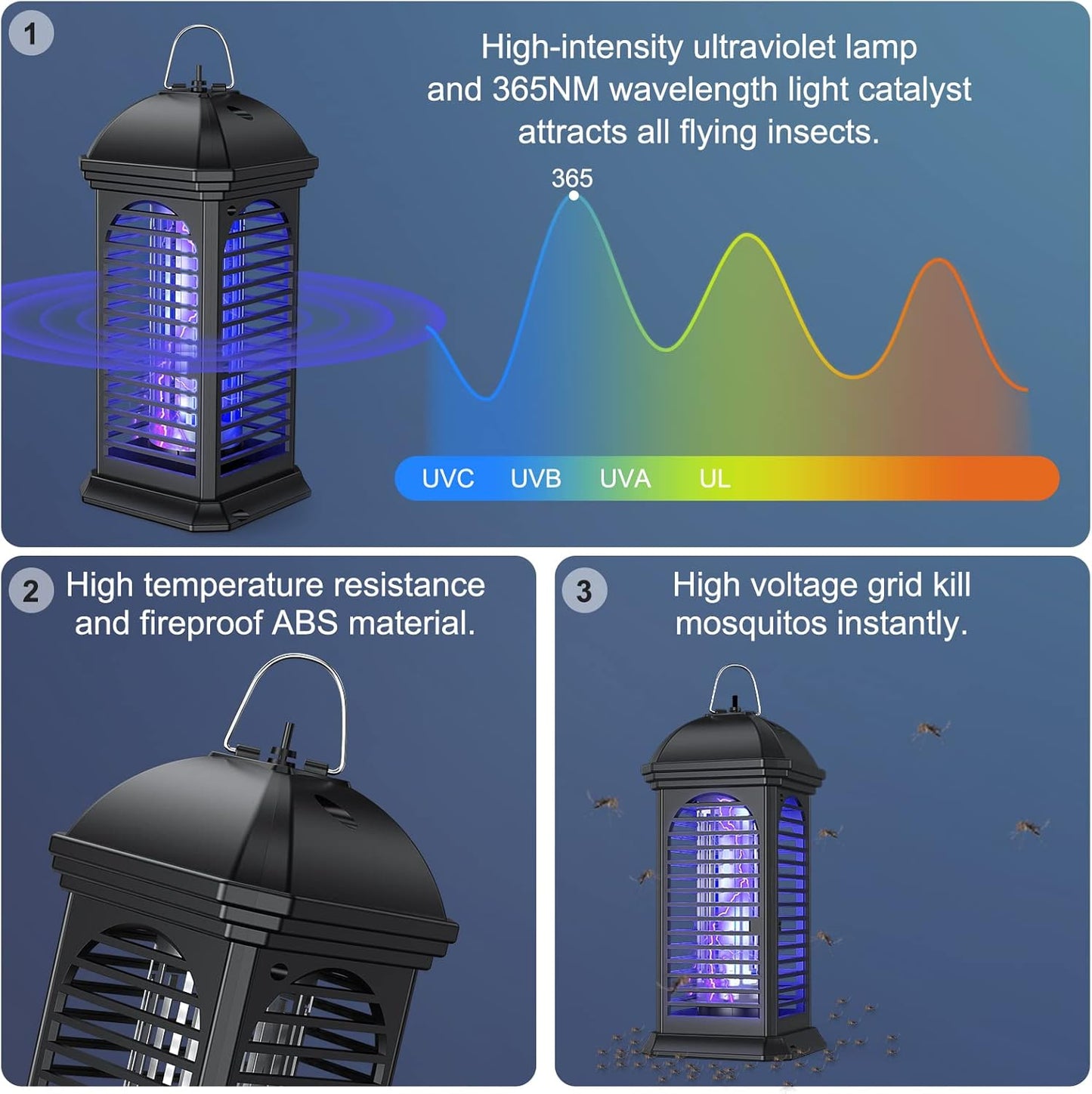 1

High-intensity ultraviolet lamp and 365NM wavelength light catalyst attracts all flying insects.

365

UVC UVB UVA UL

2 High temperature resistance and fireproof ABS material.

3 High voltage grid kill mosquitos instantly.