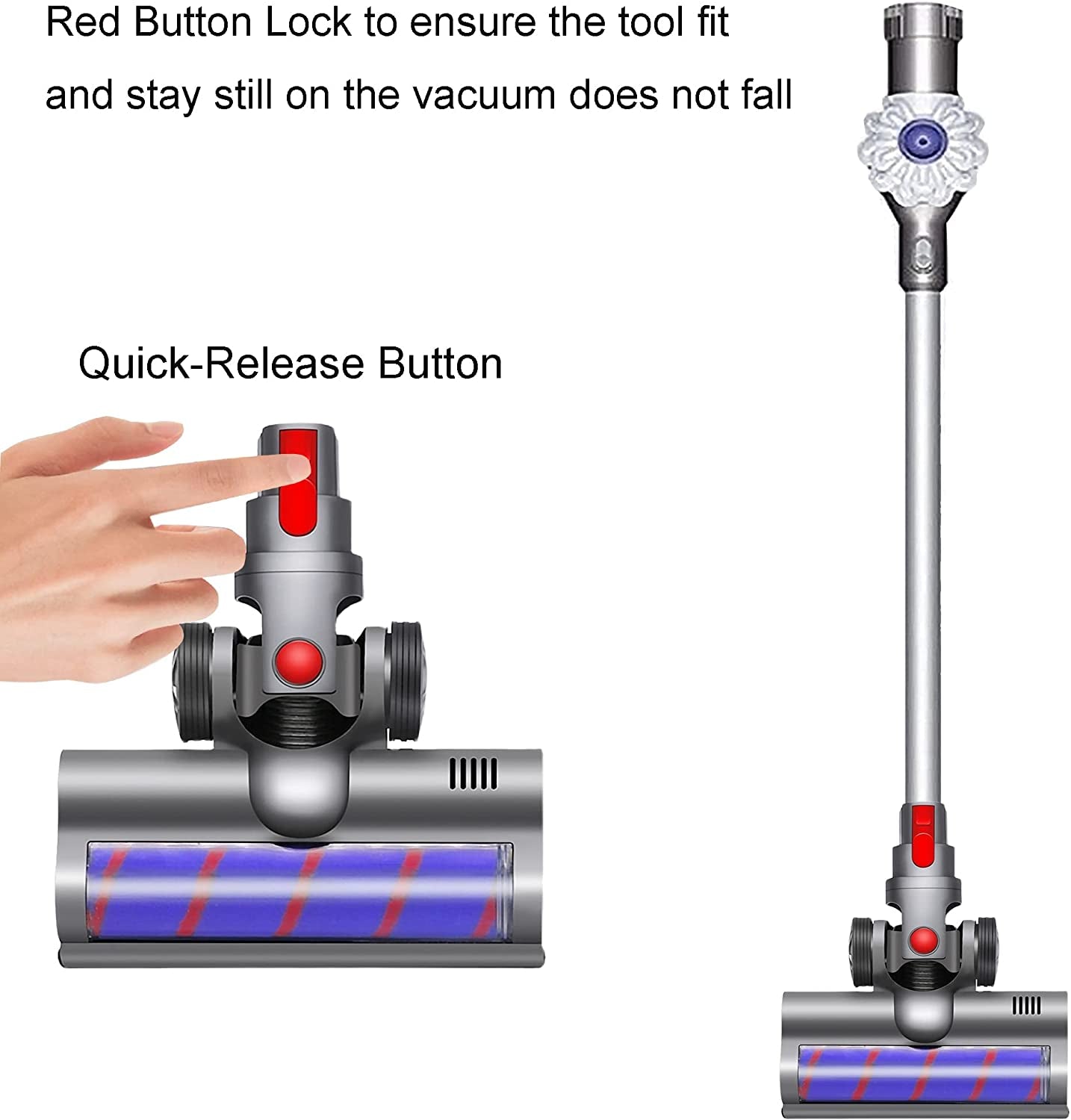 Red Button Lock to ensure the tool fit and stay still on the vacuum does not fall

Quick-Release Button