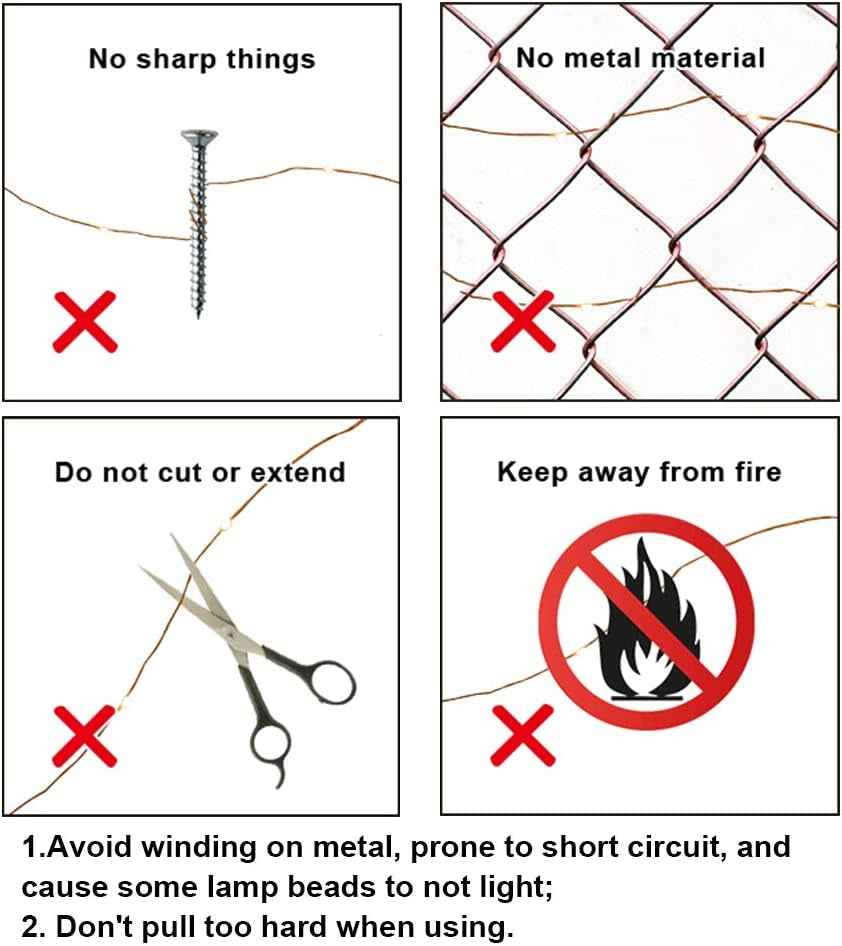 No sharp things

No metal material

Do not cut or extend

Keep away from fire

1.Avoid winding on metal, prone to short circuit, and cause some lamp beads to not light;
2. Don't pull too hard when using.