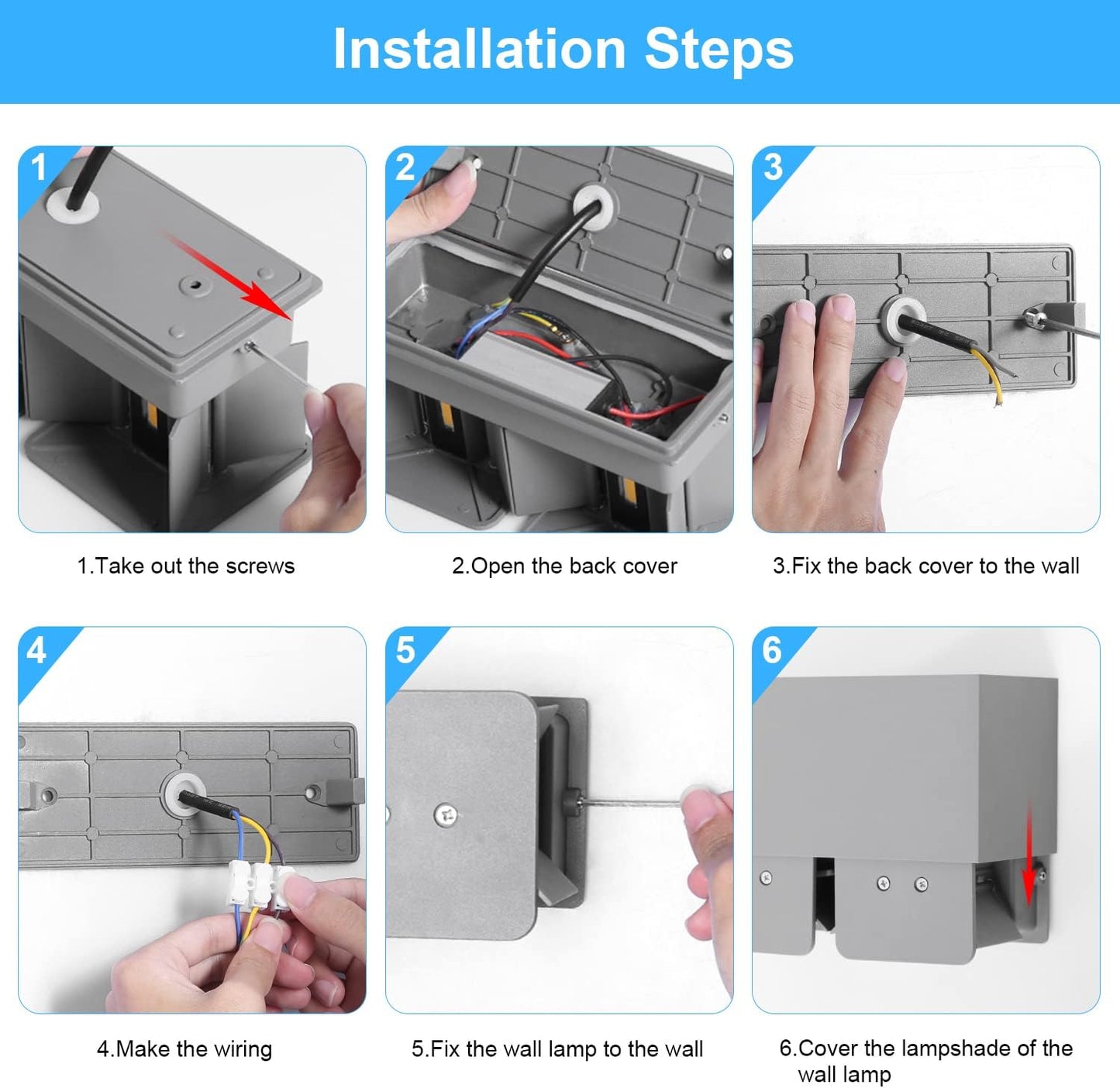 Installation Steps

1

1.Take out the screws

2

2.Open the back cover

3

3.Fix the back cover to the wall

4

4.Make the wiring

5

5.Fix the wall lamp to the wall

6

6.Cover the lampshade of the wall lamp