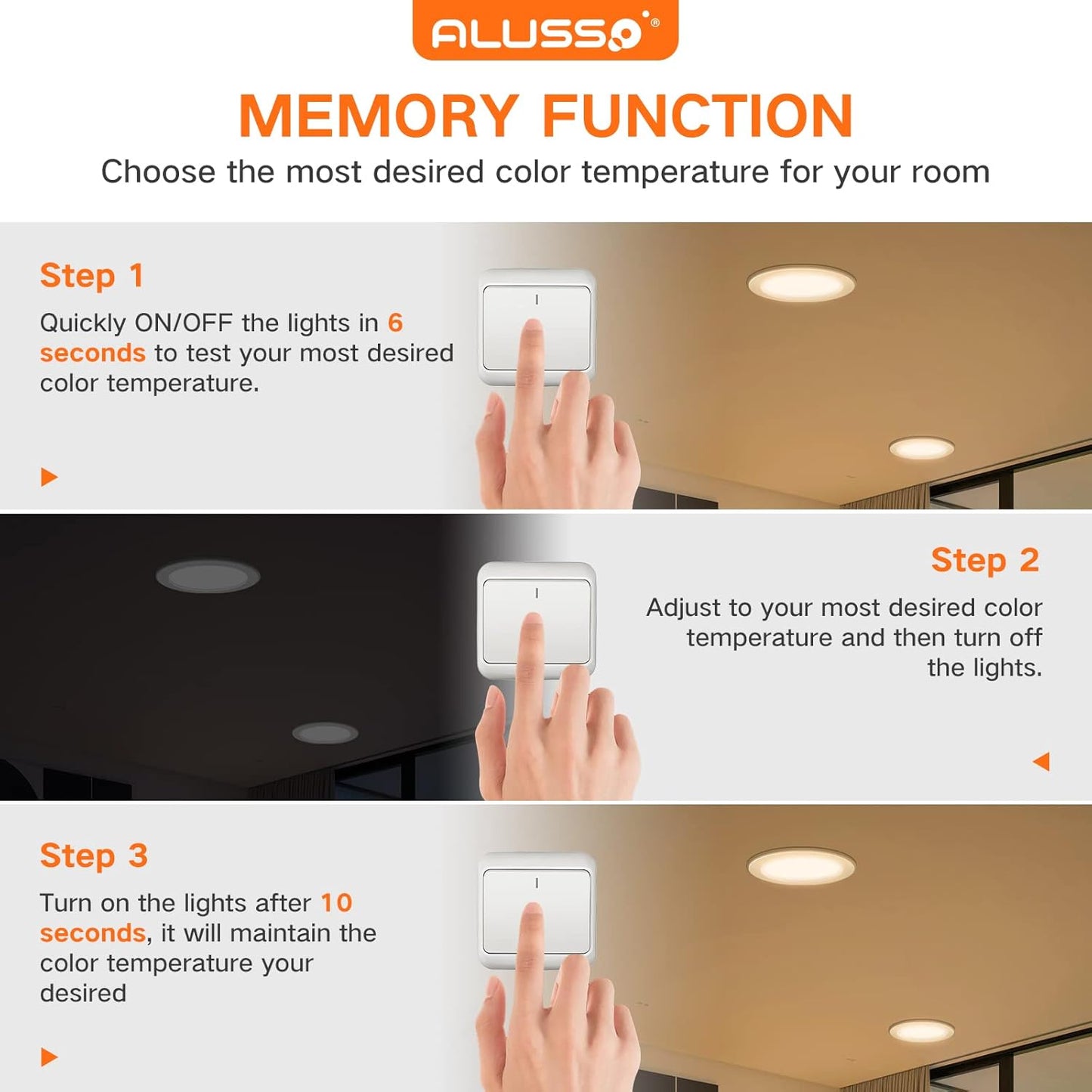 ALUSSO®

MEMORY FUNCTION

Choose the most desired color temperature for your room

Step 1

Quickly ON/OFF the lights in 6 seconds to test your most desired color temperature.

Step 2

Adjust to your most desired color temperature and then turn off the lights.

Step 3

Turn on the lights after 10 seconds, it will maintain the color temperature your desired